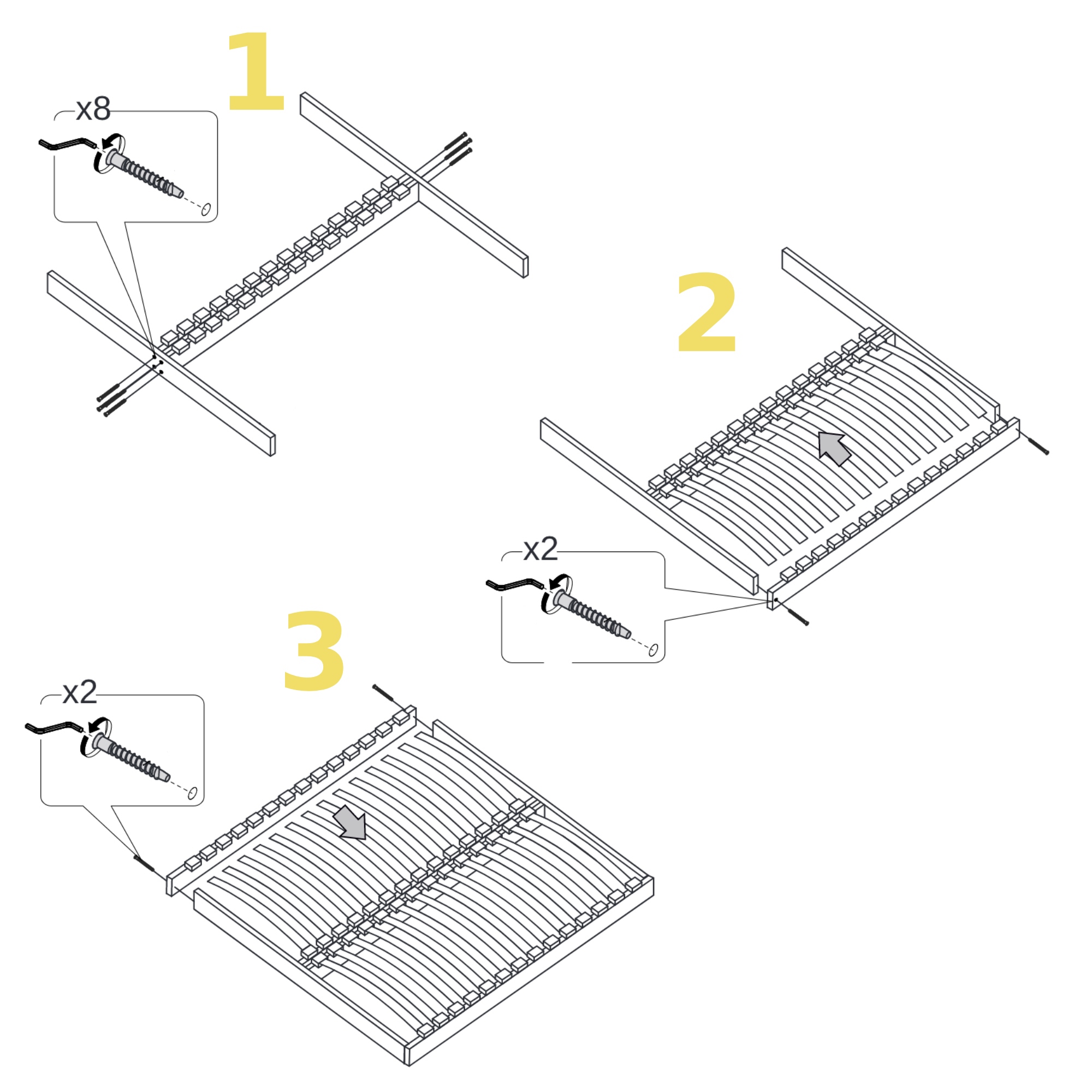 1

x8

2

x2

3

x2