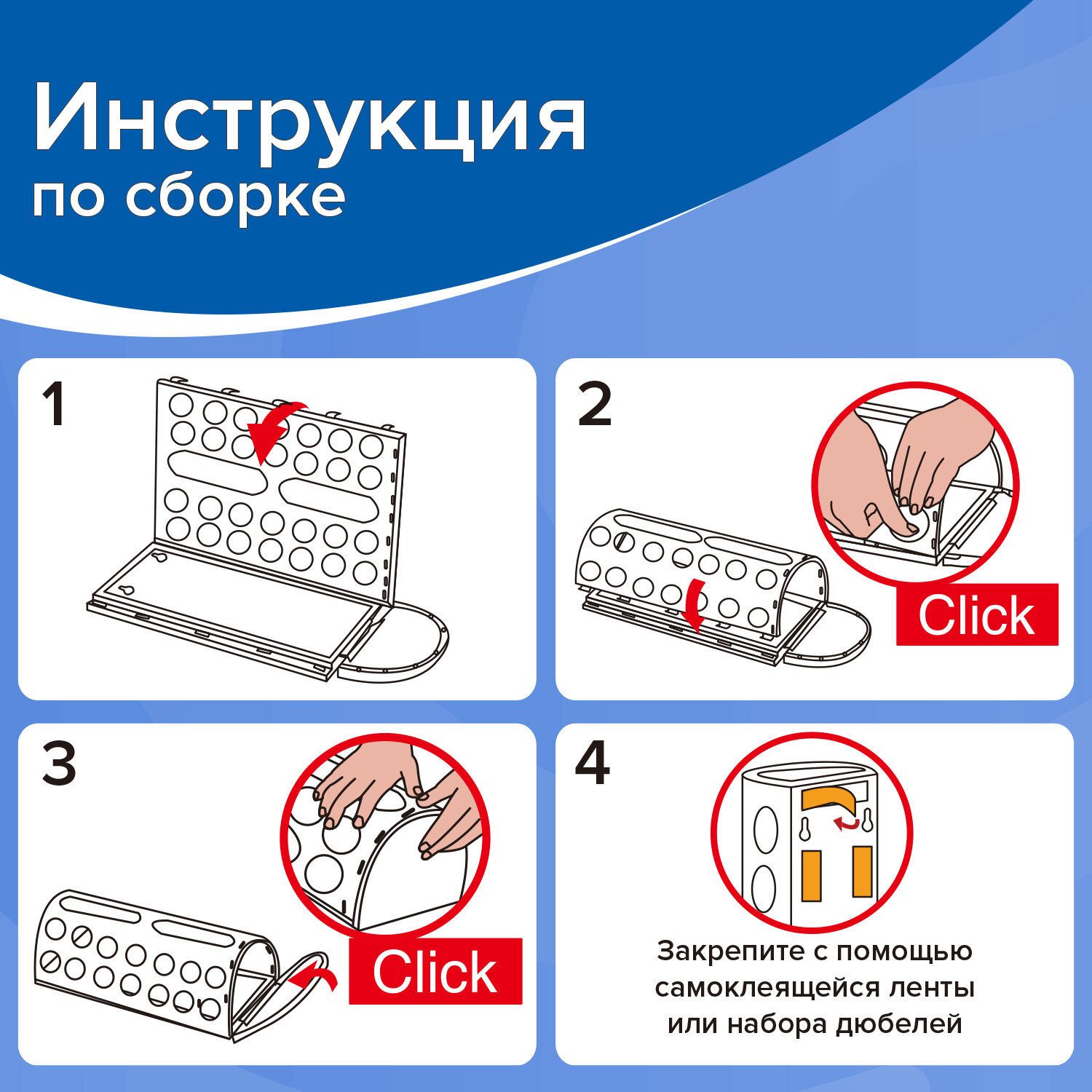 Инструкция по сборке

1

2

Click

3

Click

4

Закрепите с помощью самоклеящейся ленты или набора дюбелей