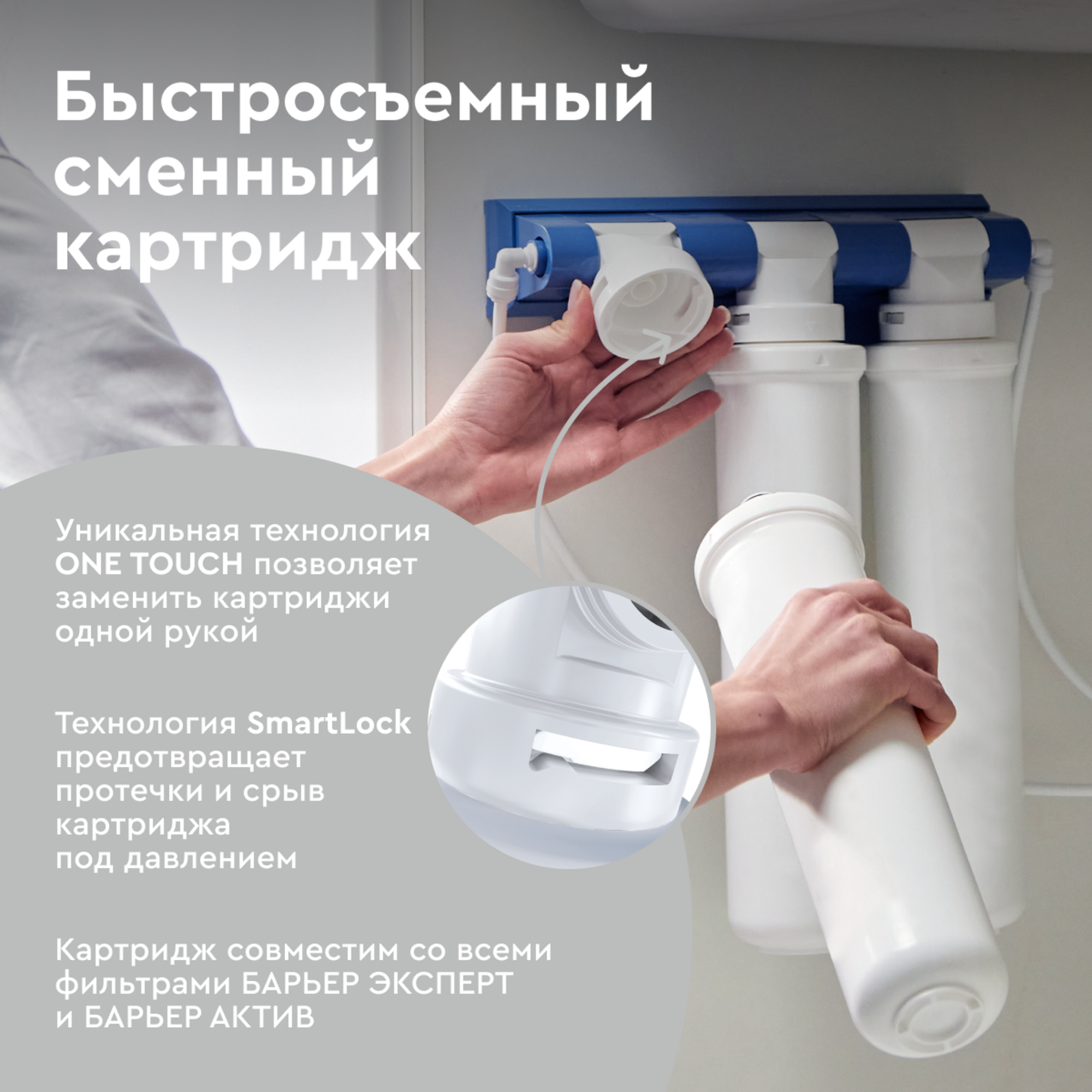 Быстросъемный сменный картридж

Уникальная технология ONE TOUCH позволяет заменить картриджи одной рукой

Технология SmartLock предотвращает протечки и срыв картриджа под давлением

Картридж совместим со всеми фильтрами БАРЬЕР ЭКСПЕРТ и БАРЬЕР АКТИВ