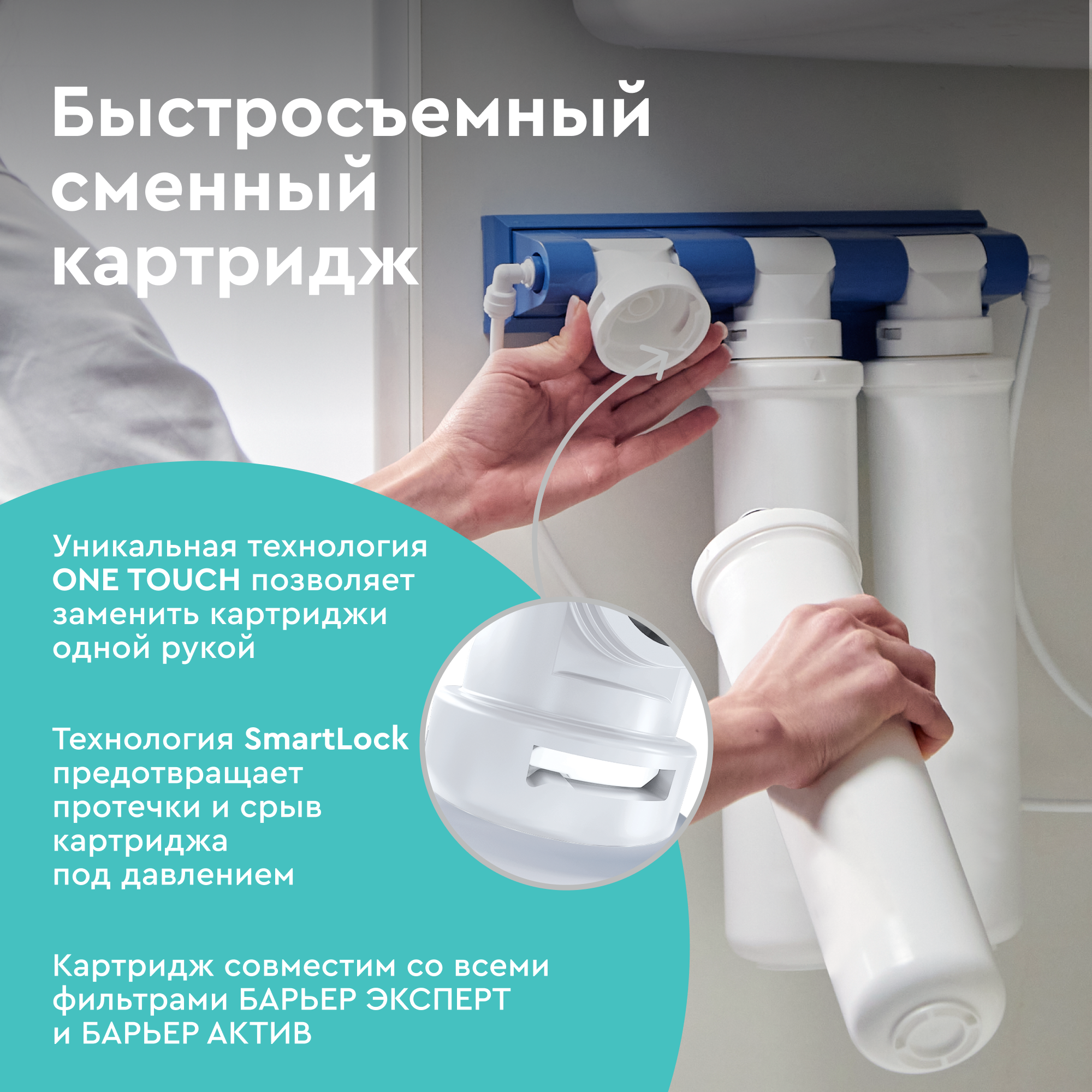 Быстросъемный сменный картридж

Уникальная технология ONE TOUCH позволяет заменить картриджи одной рукой

Технология SmartLock предотвращает протечки и срыв картриджа под давлением

Картридж совместим со всеми фильтрами БАРЬЕР ЭКСПЕРТ и БАРЬЕР АКТИВ