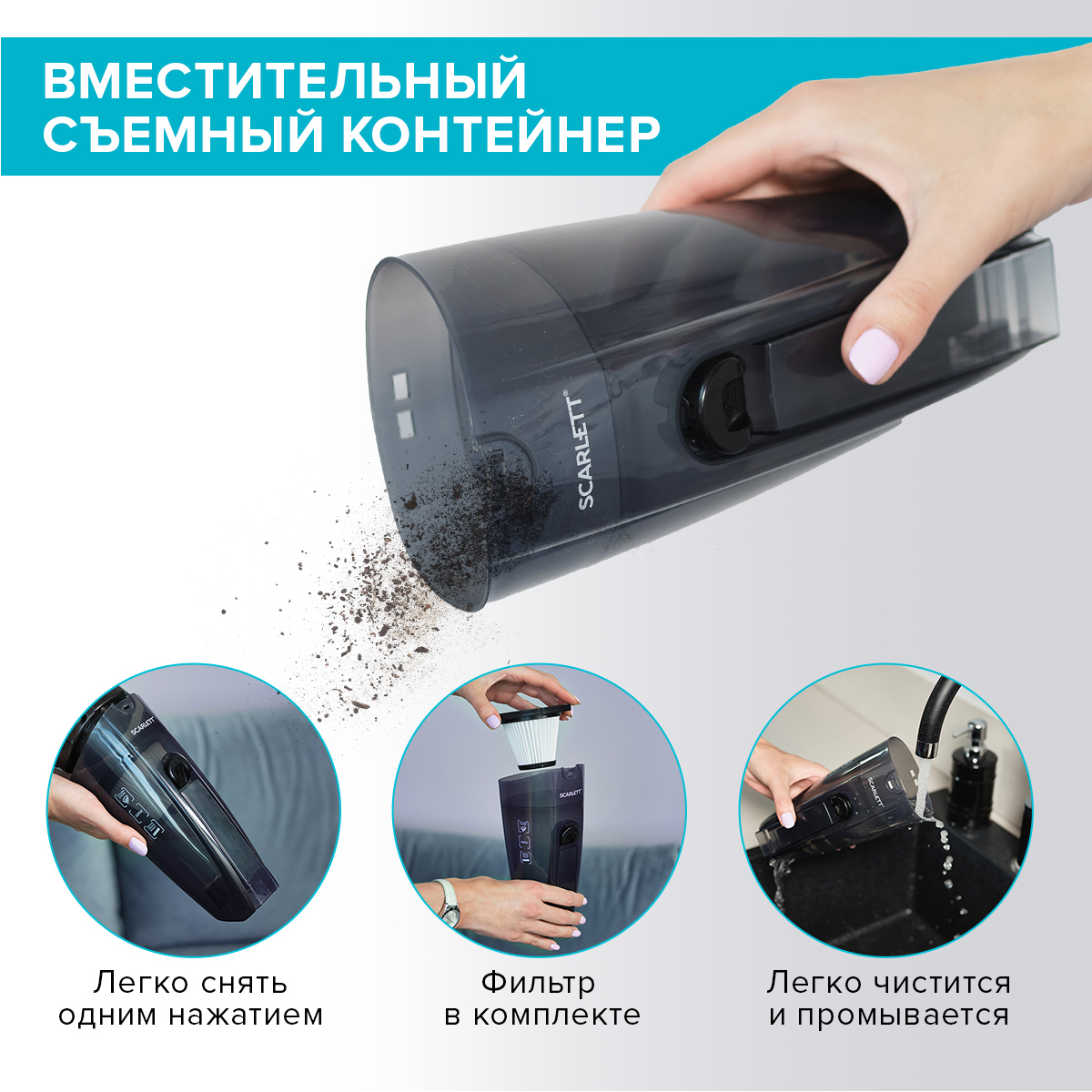 ВМЕСТИТЕЛЬНЫЙ СЪЕМНЫЙ КОНТЕЙНЕР

SCARLETT®

SCARLETT

SCARLETT

SCARLETT

Легко снять одним нажатием

Фильтр в комплекте

Легко чистится и промывается