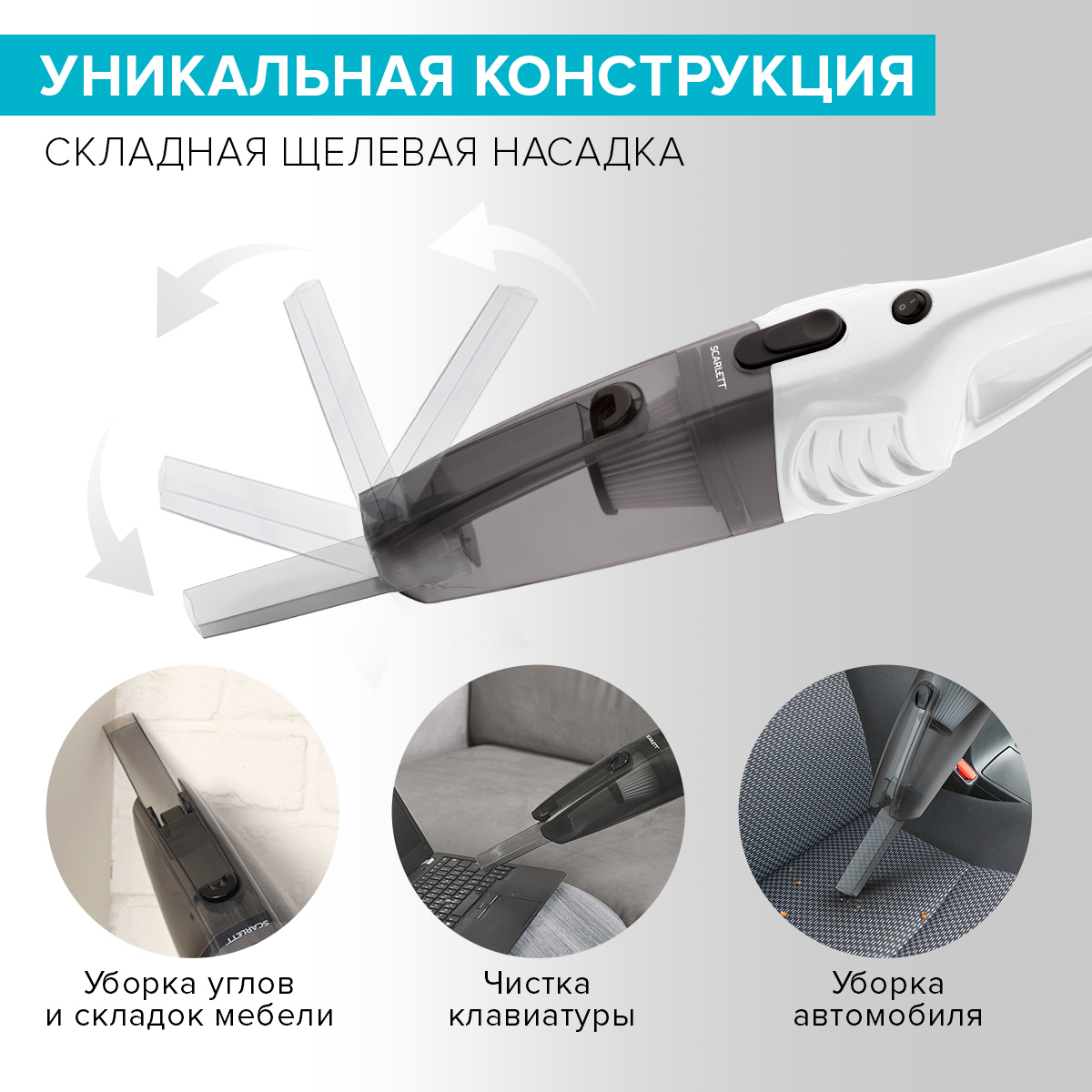 УНИКАЛЬНАЯ КОНСТРУКЦИЯ

СКЛАДНАЯ ЩЕЛЕВАЯ НАСАДКА

SCARLETT

SCARLETT

SCARLETT

Уборка углов и складок мебели

Чистка клавиатуры

Уборка автомобиля