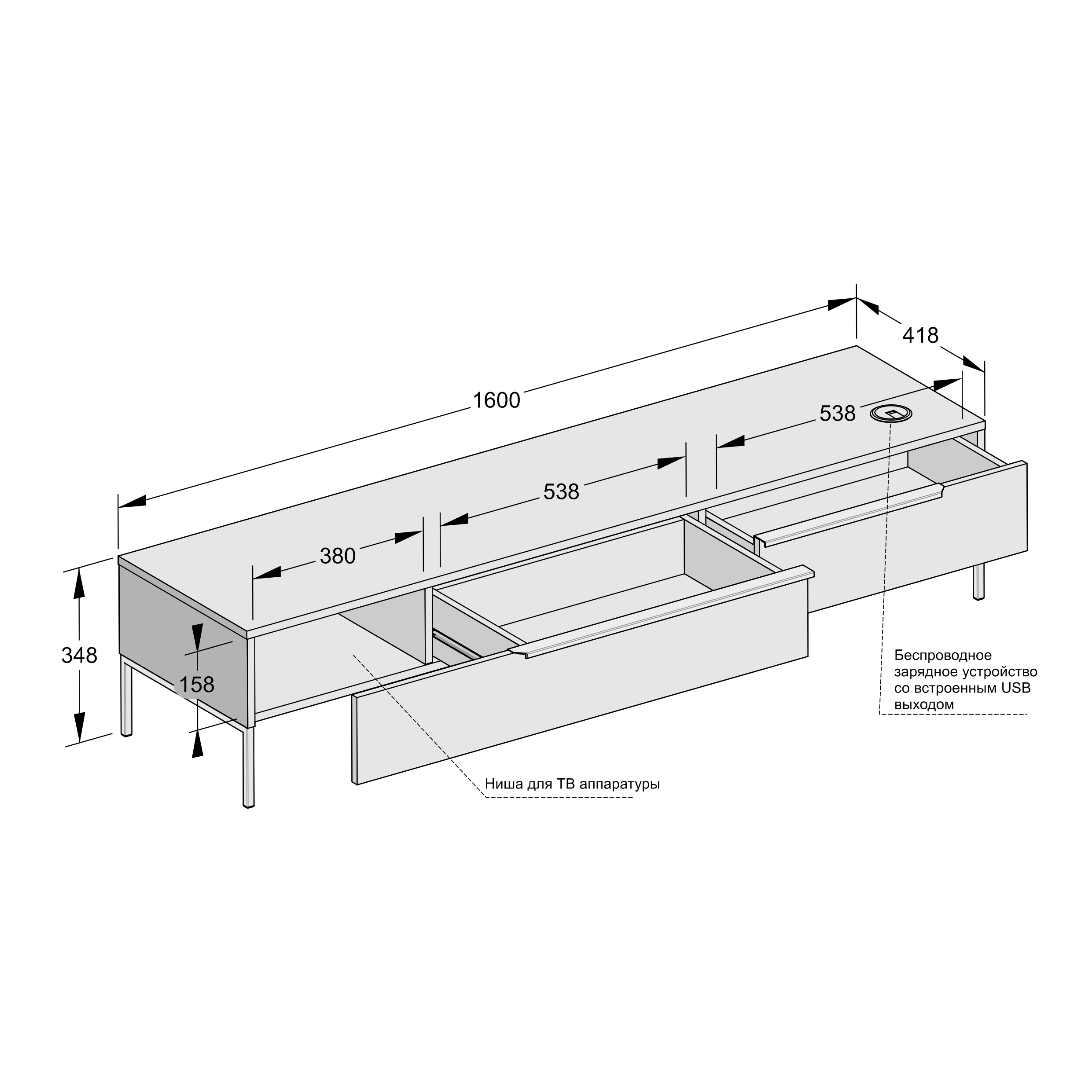 1600

418

538

538

380

348

158

Беспроводное зарядное устройство со встроенным USB выходом

Ниша для ТВ аппаратуры