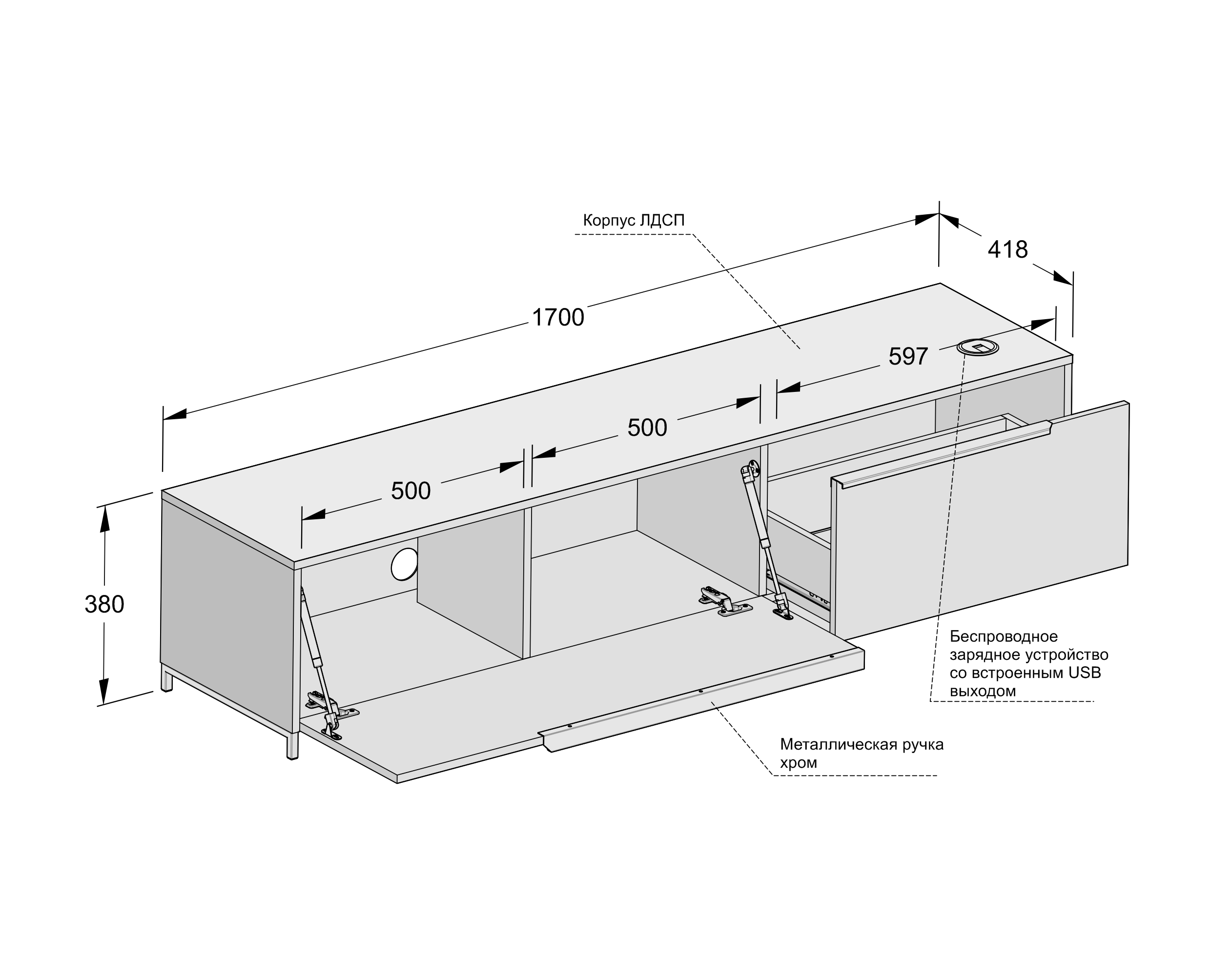 Корпус ЛДСП

418

1700

597

500

500

380

Беспроводное зарядное устройство со встроенным USB выходом

Металлическая ручка хром