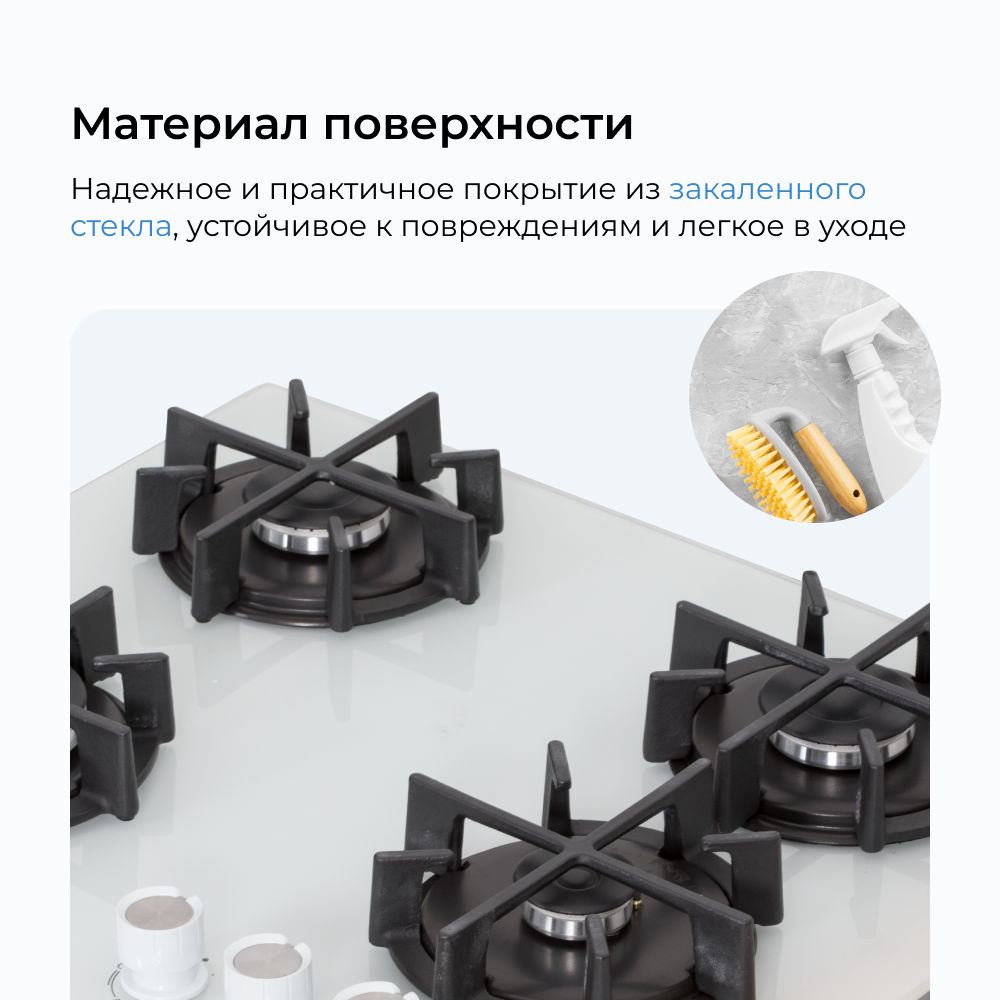 Материал поверхности

Надежное и практичное покрытие из закаленного стекла, устойчивое к повреждениям и легкое в уходе