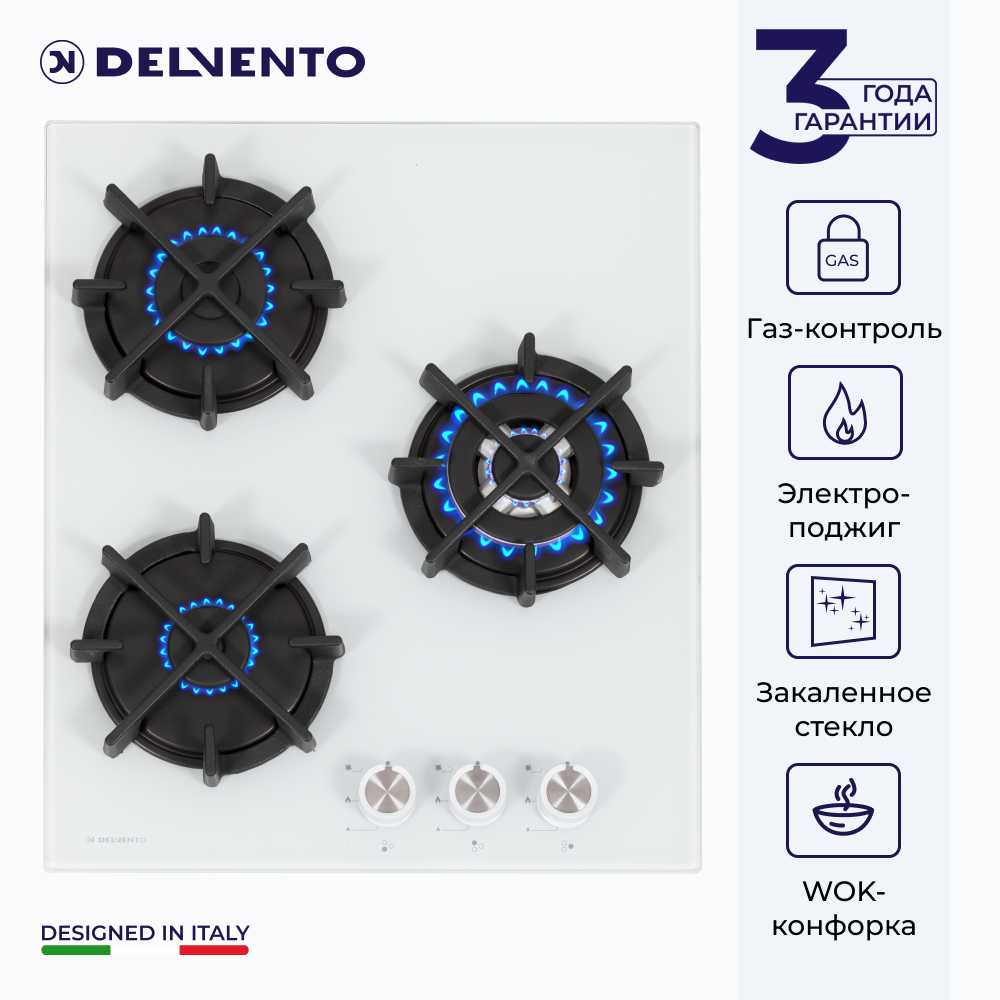 DELVENTO

3 ГОДА ГАРАНТИИ

GAS

Газ-контроль

Электро-поджиг

Закаленное стекло

WOK-конфорка

DELVENTO

DESIGNED IN ITALY