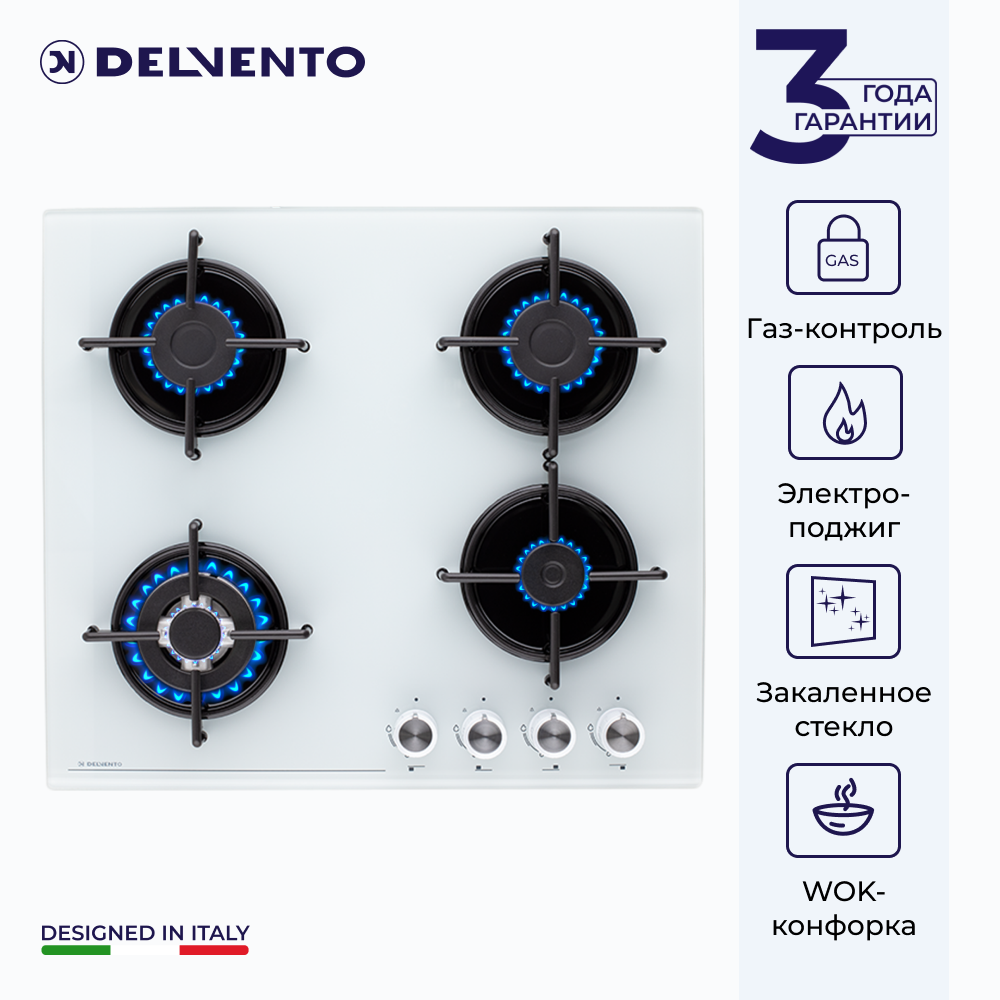 DELVENTO

3 ГОДА ГАРАНТИИ

GAS

Газ-контроль

Электро-поджиг

Закаленное стекло

WOK-конфорка

DELVENTO

DESIGNED IN ITALY