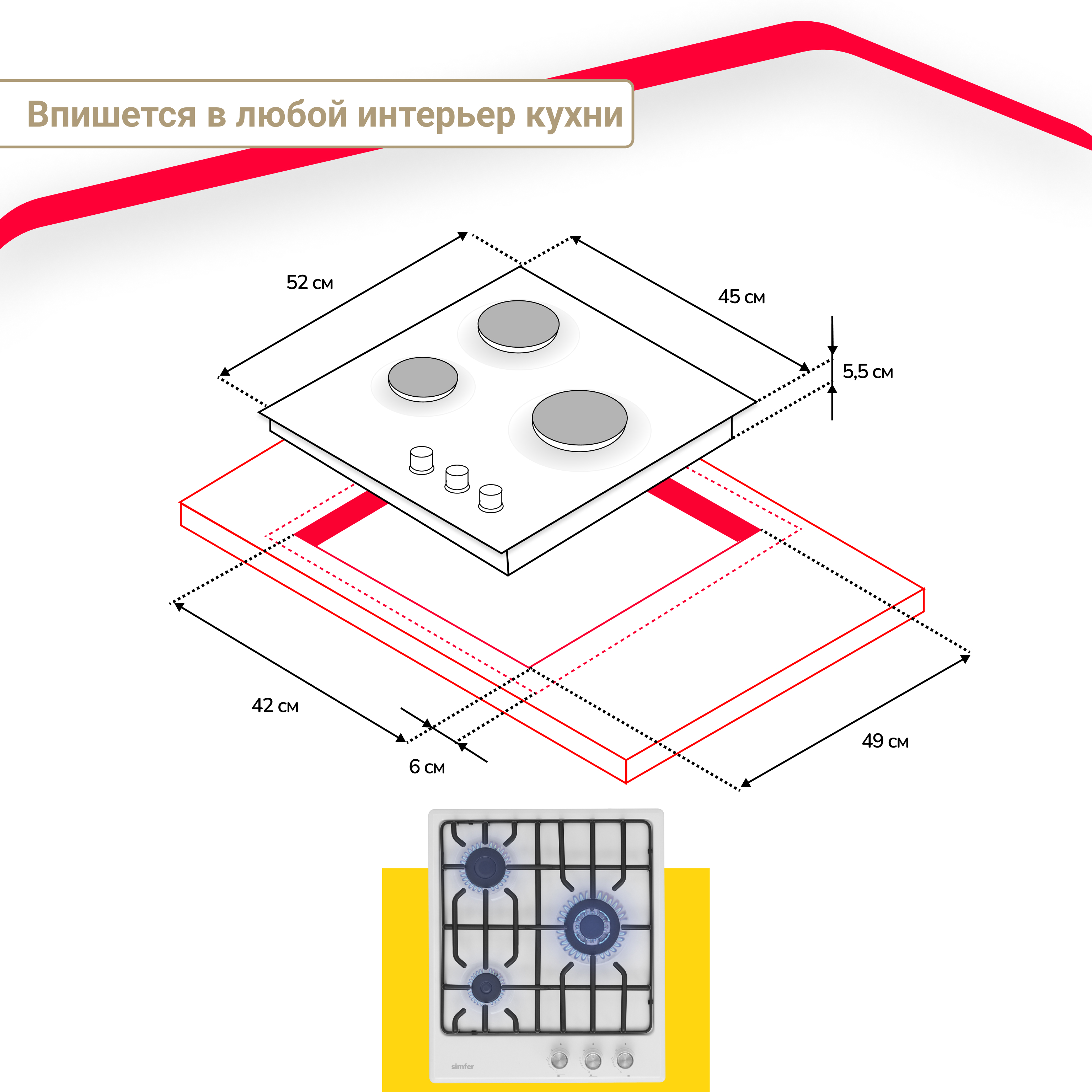 Впишется в любой интерьер кухни

52 см

45 см

5,5 см

42 см

6 см

49 см

simfer