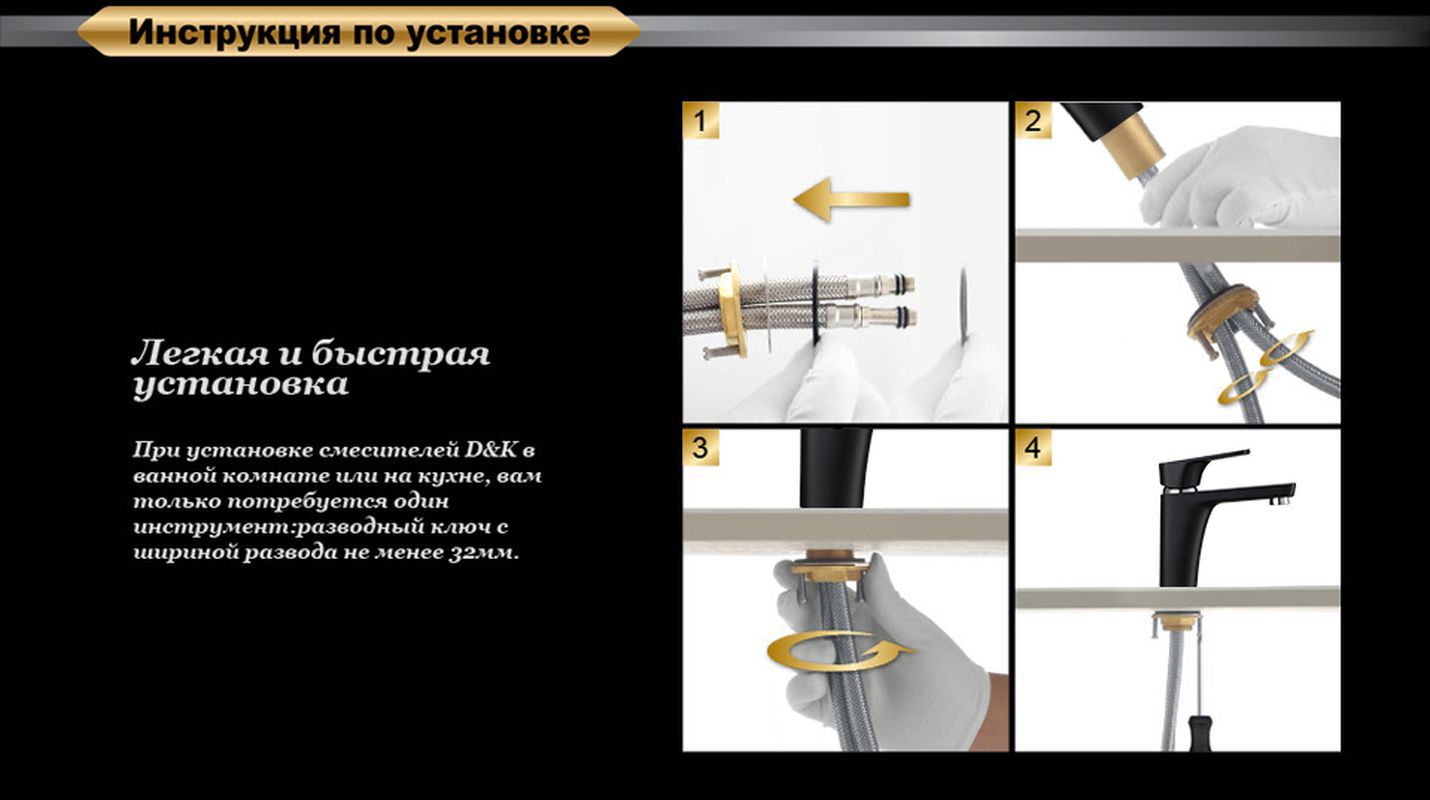 Инструкция по установке

Легкая и быстрая установка

При установке смесителей D&K в ванной комнате или на кухне, вам только потребуется один инструмент:разводный ключ с шириной развода не менее 32мм.

1

2

3

4