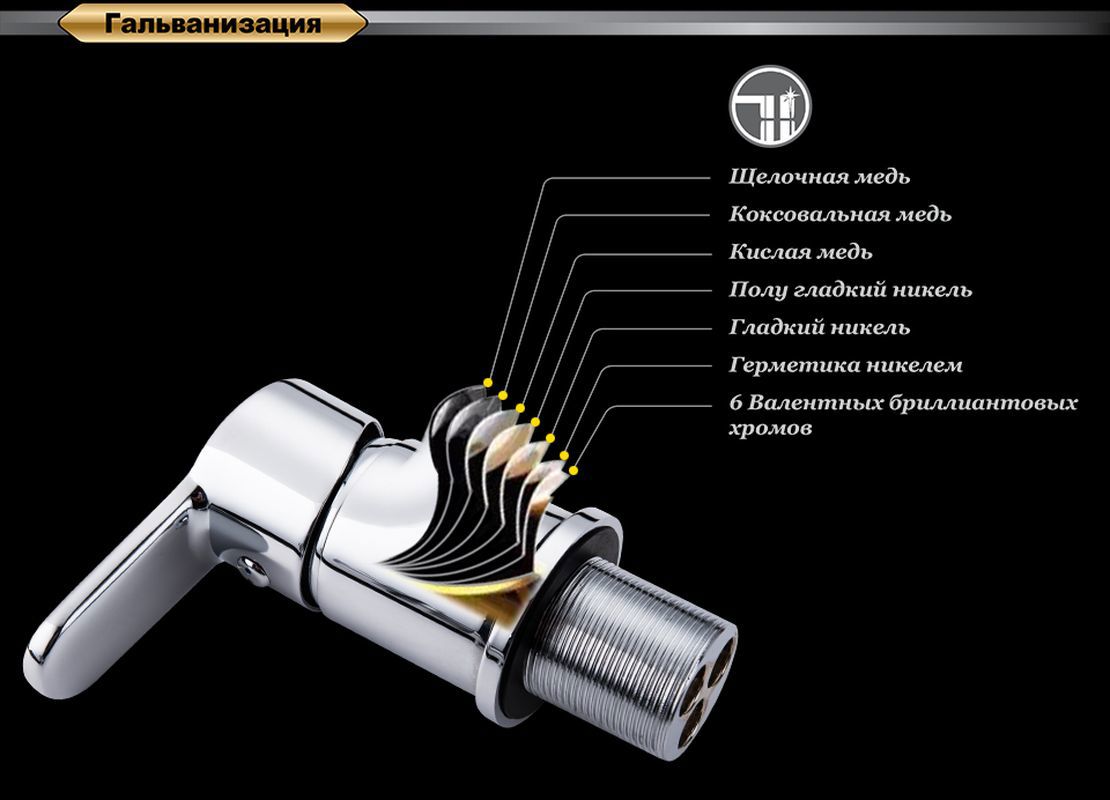 Гальванизация

Щелочная медь
Коксовальная медь
Кислая медь
Полу гладкий никель
Гладкий никель
Герметика никелем
6 Валентных бриллиантовых хромов