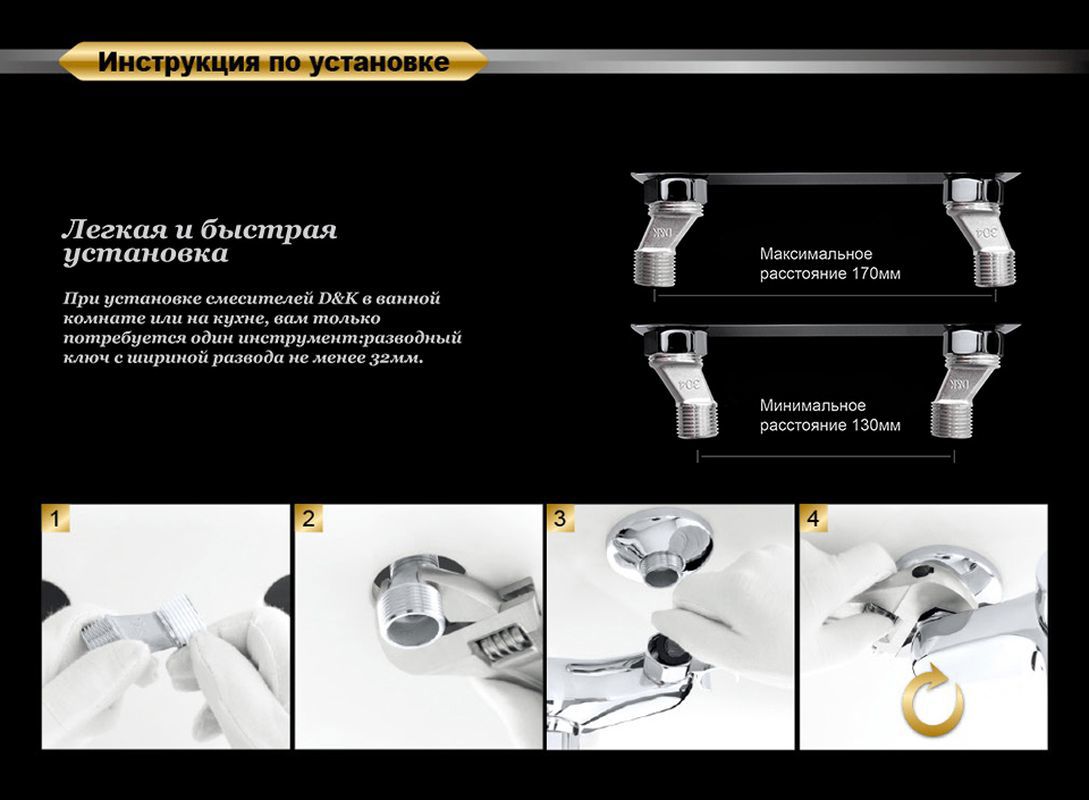 Инструкция по установке

Легкая и быстрая установка

При установке смесителей D&K в ванной комнате или на кухне, вам только потребуется один инструмент:разводный ключ с шириной развода не менее 32мм.

D&K

304

Максимальное расстояние 170мм

304

D&K

Минимальное расстояние 130мм

1

2

3

4