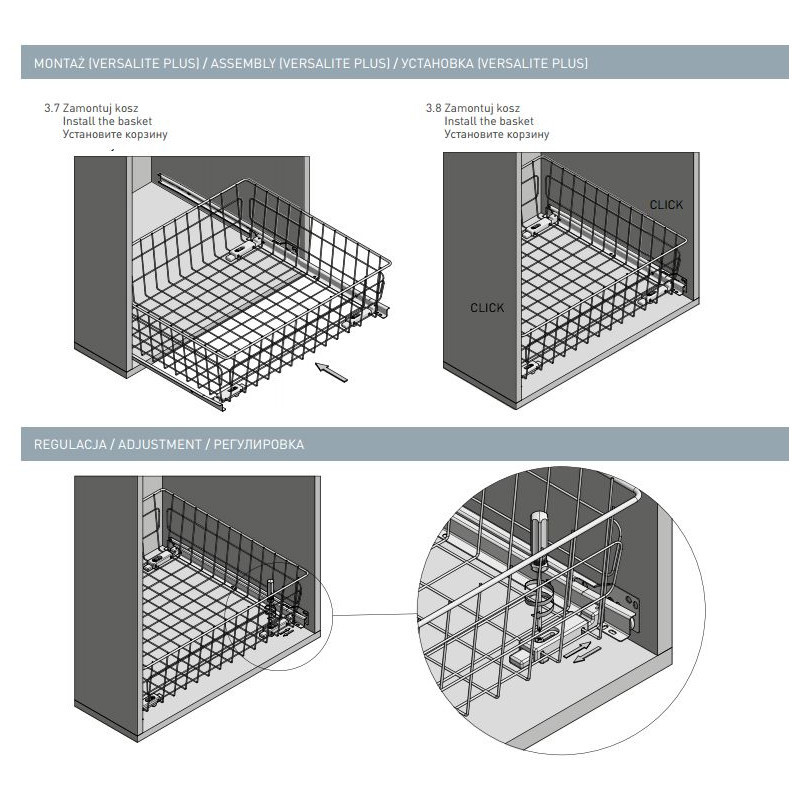 MONTAŻ (VERSALITE PLUS) / ASSEMBLY (VERSALITE PLUS) / УСТАНОВКА (VERSALITE PLUS)

3.7 Zamontuj kosz
Install the basket
Установите корзину

3.8 Zamontuj kosz
Install the basket
Установите корзину

CLICK

CLICK

REGULACJA / ADJUSTMENT / РЕГУЛИРОВКА