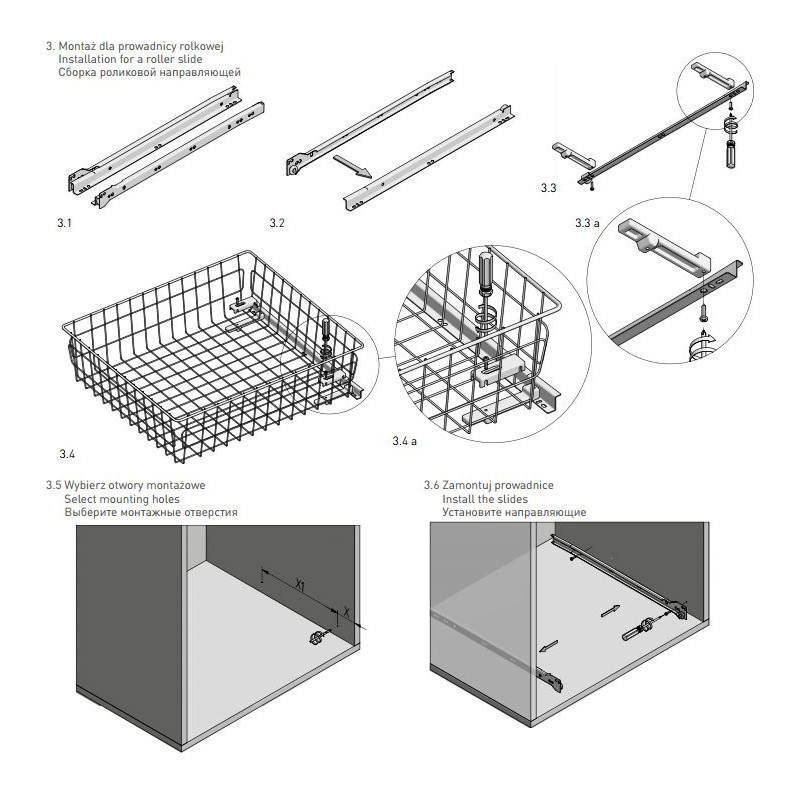 3. Montaż dla prowadnicy rolkowej
Installation for a roller slide
Сборка роликовой направляющей

3.1

3.2

3.3

3.3 a

3.4

3.4 a

3.5 Wybierz otwory montażowe
Select mounting holes
Выберите монтажные отверстия

X1

X

3.6 Zamontuj prowadnice
Install the slides
Установите направляющие