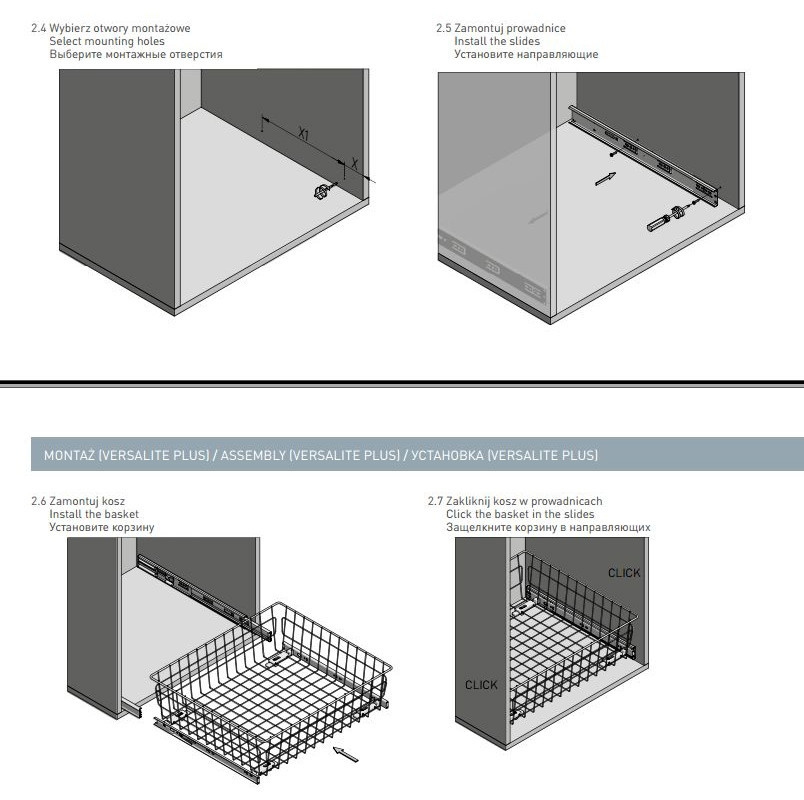 2.4 Wybierz otwory montażowe
Select mounting holes
Выберите монтажные отверстия

X1

X

2.5 Zamontuj prowadnice
Install the slides
Установите направляющие

MONTAŻ (VERSALITE PLUS) / ASSEMBLY (VERSALITE PLUS) / УСТАНОВКА (VERSALITE PLUS)

2.6 Zamontuj kosz
Install the basket
Установите корзину

2.7 Zakliknij kosz w prowadnicach
Click the basket in the slides
Защелкните корзину в направляющих

CLICK

CLICK