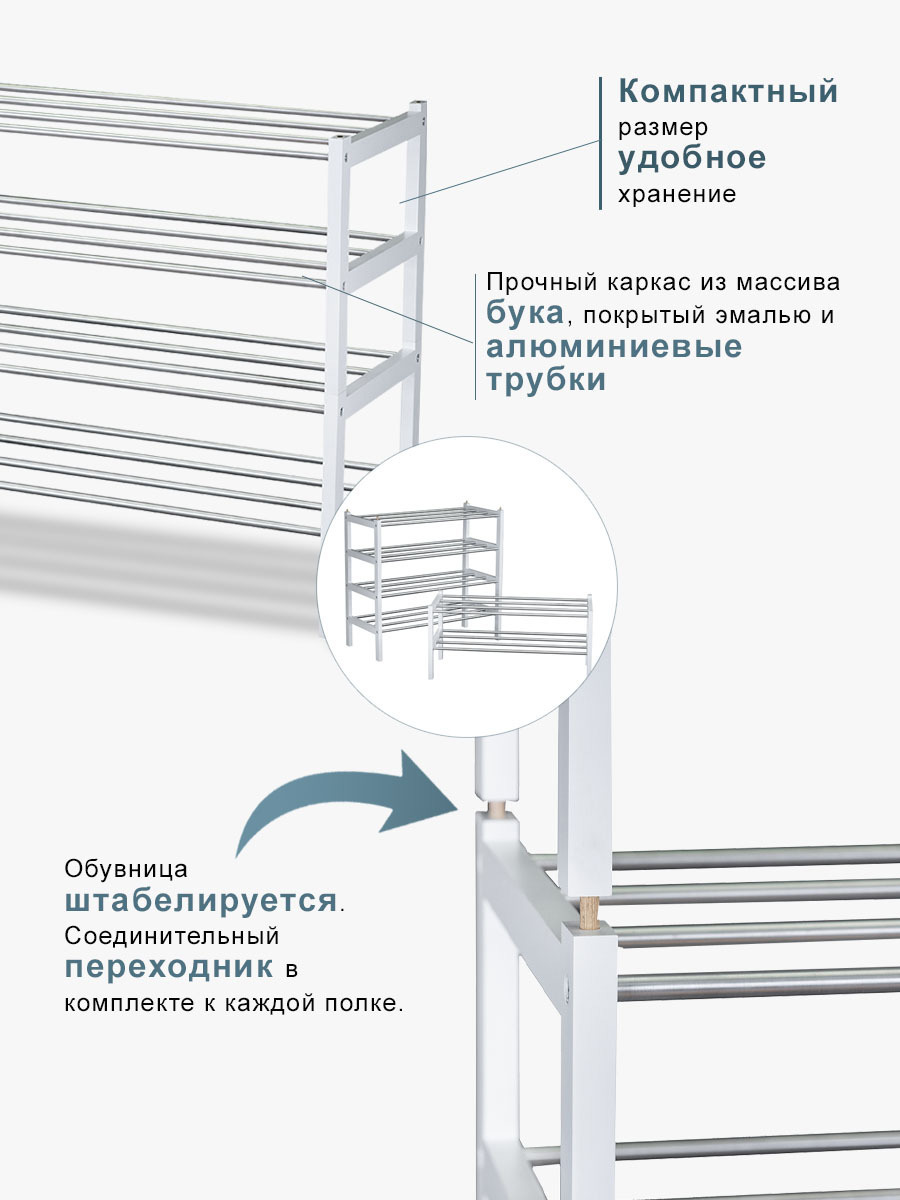 Компактный размер удобное хранение

Прочный каркас из массива бука, покрытый эмалью и алюминиевые трубки

Обувница штабелируется. Соединительный переходник в комплекте к каждой полке.