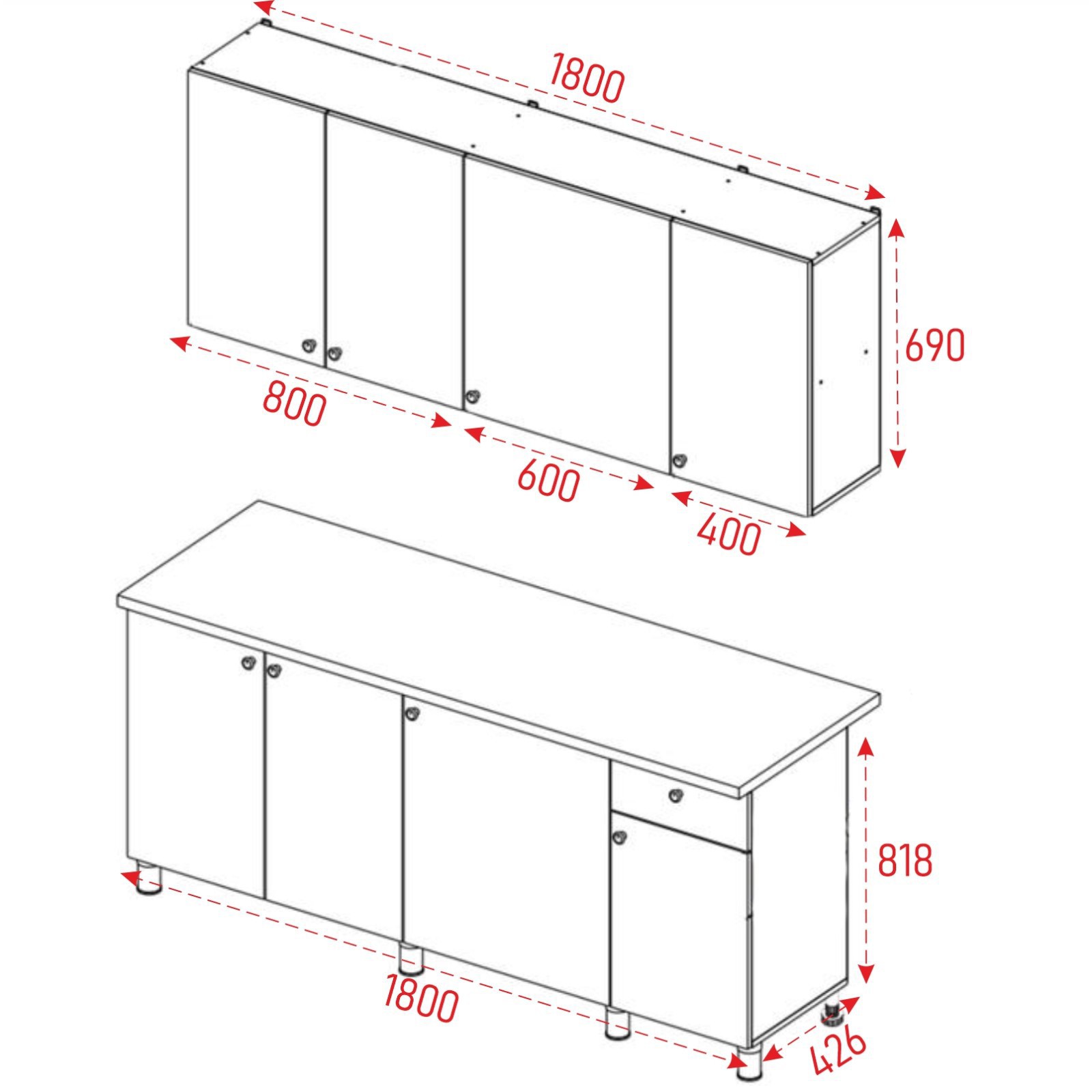 1800
690
800
600
400
818
1800
426