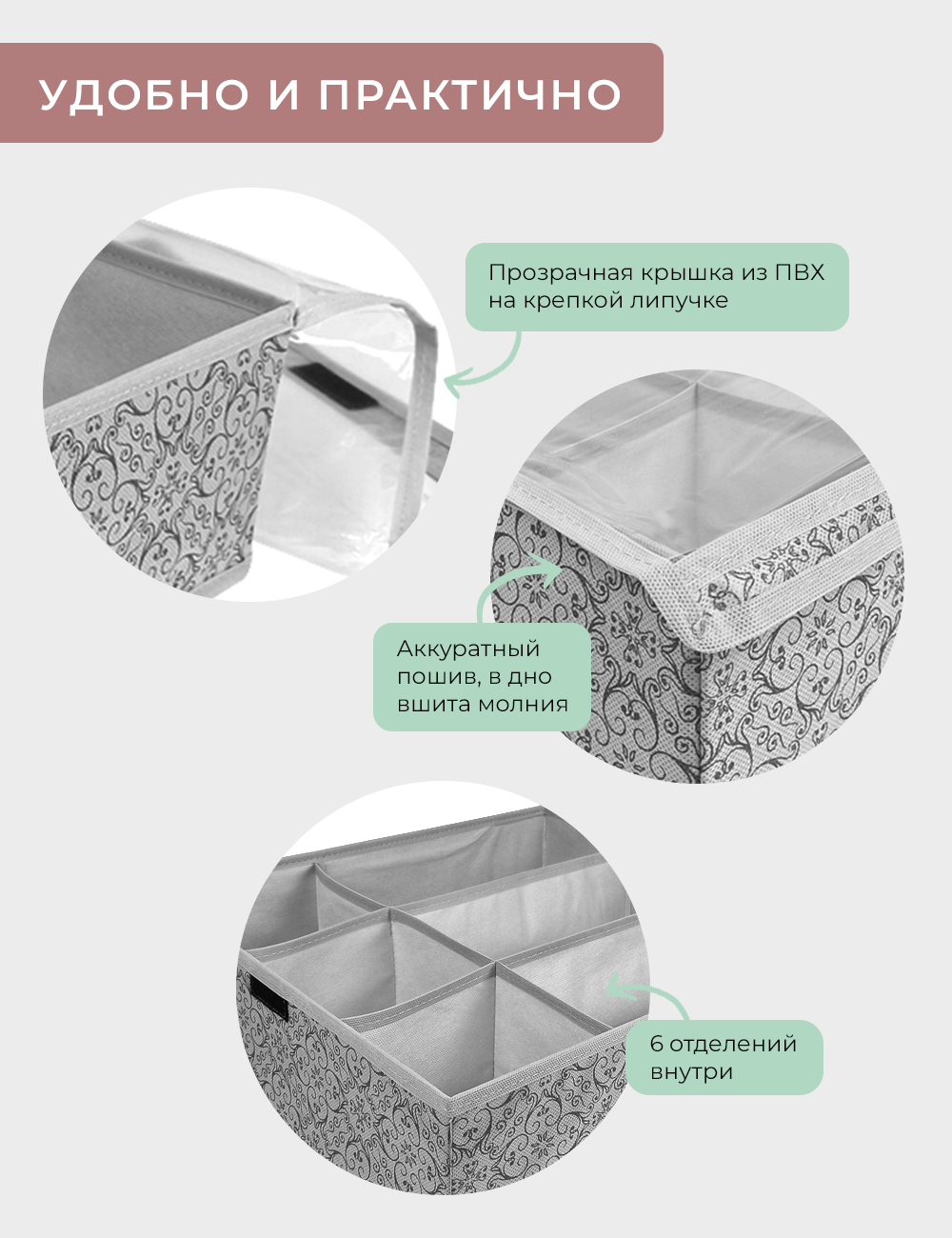 УДОБНО И ПРАКТИЧНО

Прозрачная крышка из ПВХ на крепкой липучке

Аккуратный пошив, в дно вшита молния

6 отделений внутри