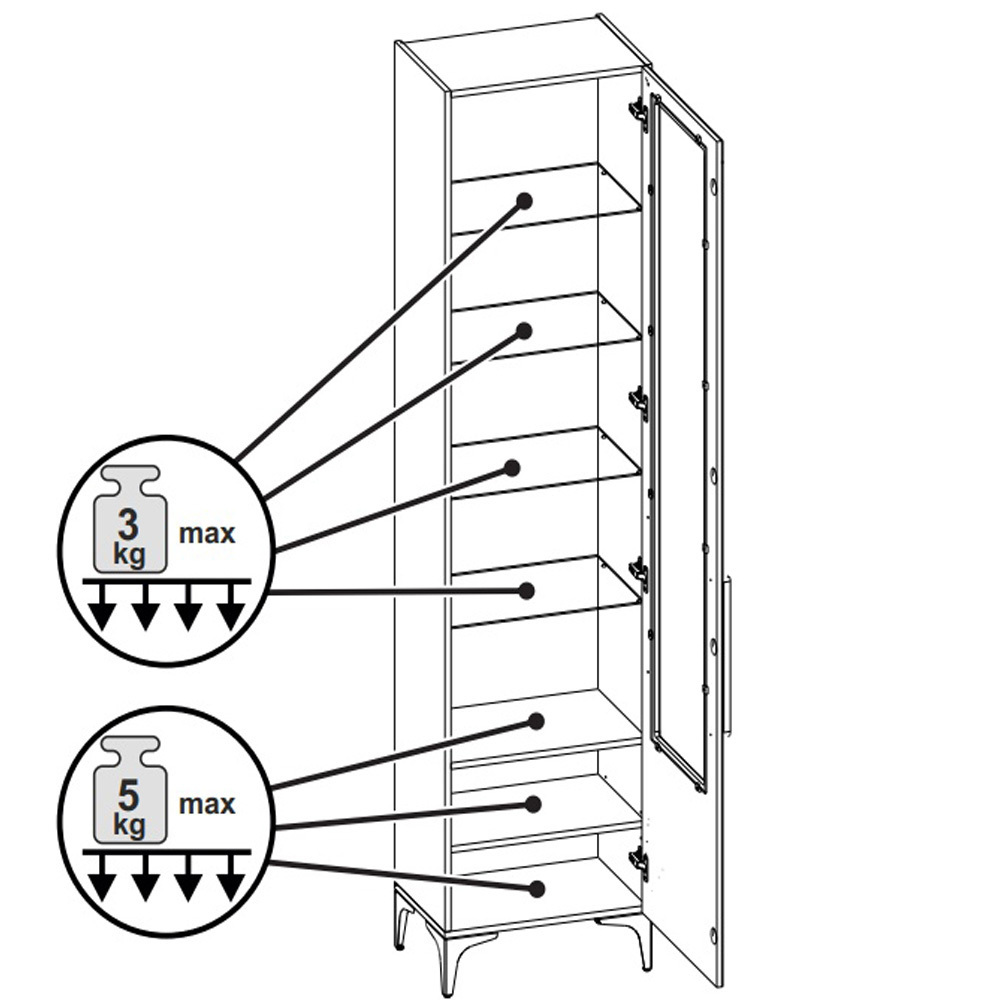 3 kg max

5 kg max