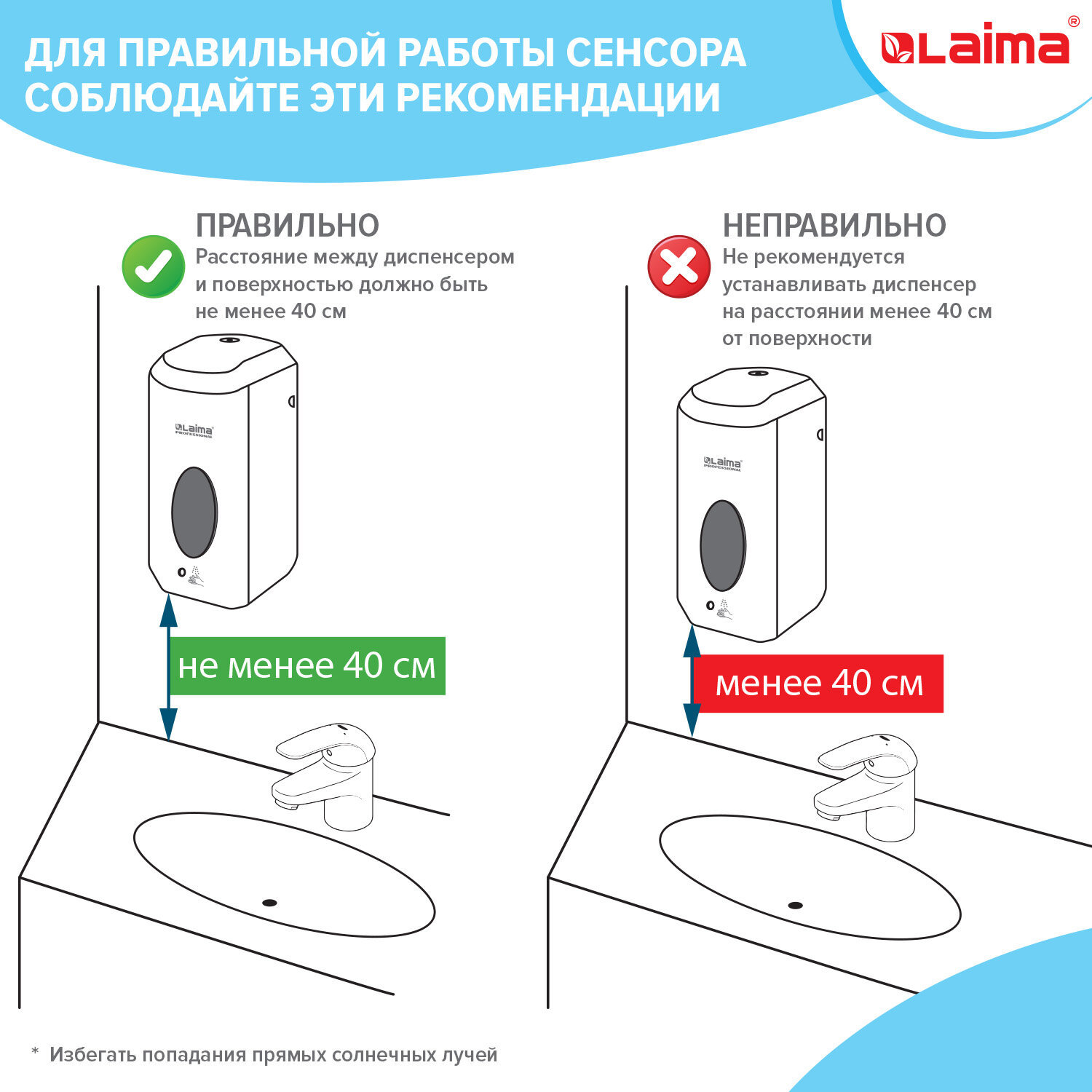 ДЛЯ ПРАВИЛЬНОЙ РАБОТЫ СЕНСОРА СОБЛЮДАЙТЕ ЭТИ РЕКОМЕНДАЦИИ

Laima®

ПРАВИЛЬНО
Расстояние между диспенсером и поверхностью должно быть не менее 40 см

Laima PROFESSIONAL

не менее 40 см

НЕПРАВИЛЬНО
Не рекомендуется устанавливать диспенсер на расстоянии менее 40 см от поверхности

Laima PROFESSIONAL

менее 40 см

* Избегать попадания прямых солнечных лучей