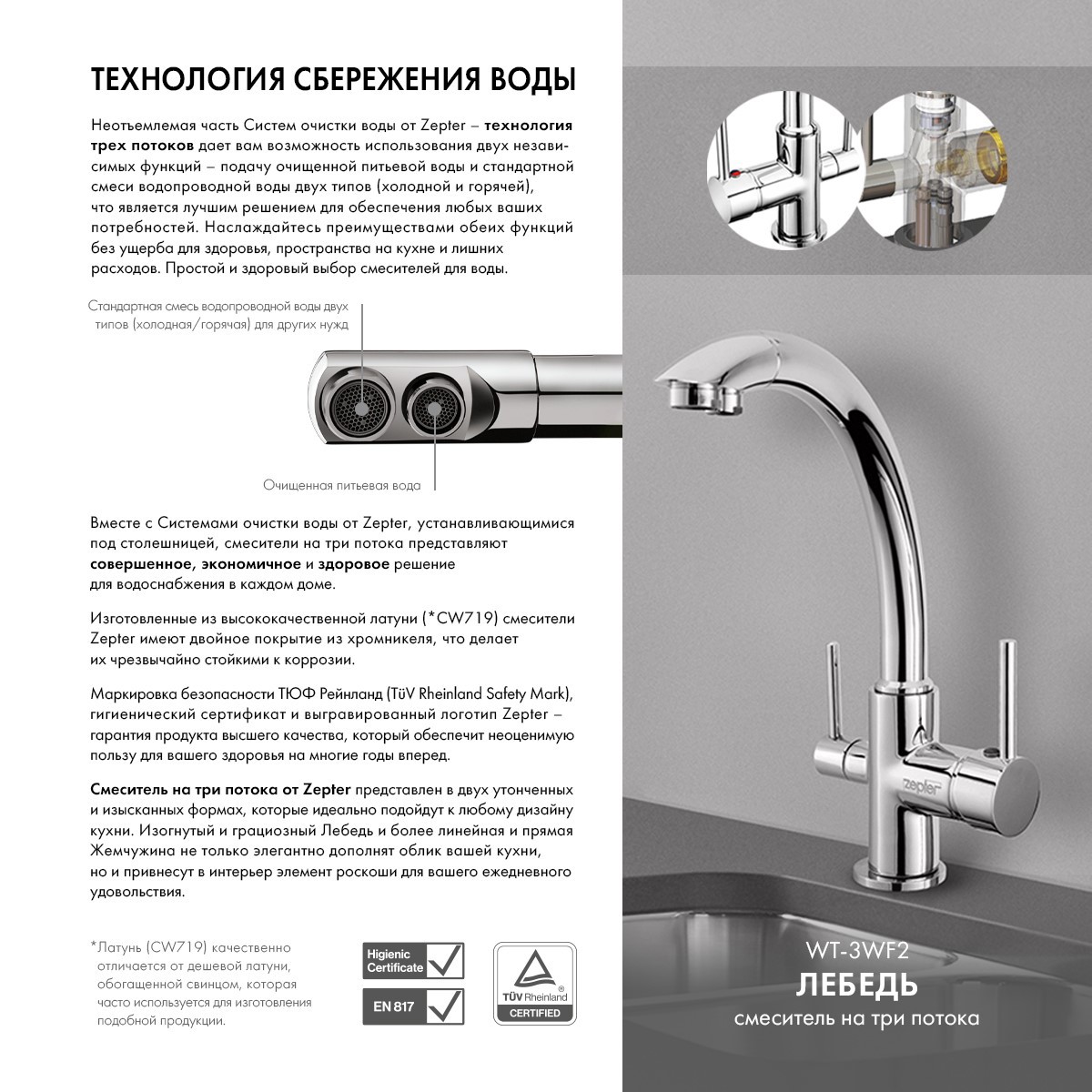 ТЕХНОЛОГИЯ СБЕРЕЖЕНИЯ ВОДЫ

Неотъемлемая часть Систем очистки воды от Zepter – технология трех потоков дает вам возможность использования двух независимых функций – подачу очищенной питьевой воды и стандартной смеси водопроводной воды двух типов (холодной и горячей), что является лучшим решением для обеспечения любых ваших потребностей. Наслаждайтесь преимуществами обеих функций без ущерба для здоровья, пространства на кухне и лишних расходов. Простой и здоровый выбор смесителей для воды.

Стандартная смесь водопроводной воды двух типов (холодная/горячая) для других нужд

Очищенная питьевая вода

Вместе с Системами очистки воды от Zepter, устанавливающимися под столешницей, смесители на три потока представляют совершенное, экономичное и здоровое решение для водоснабжения в каждом доме.

Изготовленные из высококачественной латуни (*CW719) смесители Zepter имеют двойное покрытие из хромникеля, что делает их чрезвычайно стойкими к коррозии.

Маркировка безопасности ТЮФ Рейнланд (TüV Rheinland Safety Mark), гигиенический сертификат и выгравированный логотип Zepter – гарантия продукта высшего качества, который обеспечит неоценимую пользу для вашего здоровья на многие годы вперед.

Смеситель на три потока от Zepter представлен в двух утонченных и изысканных формах, которые идеально подойдут к любому дизайну кухни. Изогнутый и грациозный Лебедь и более линейная и прямая Жемчужина не только элегантно дополнят облик вашей кухни, но и привнесут в интерьер элемент роскоши для вашего ежедневного удовольствия.

*Латунь (CW719) качественно отличается от дешевой латуни, обогащенной свинцом, которая часто используется для изготовления подобной продукции.

Higienic Certificate

EN 817

TÜV Rheinland CERTIFIED

zepter

WT-3WF2
ЛЕБЕДЬ
смеситель на три потока