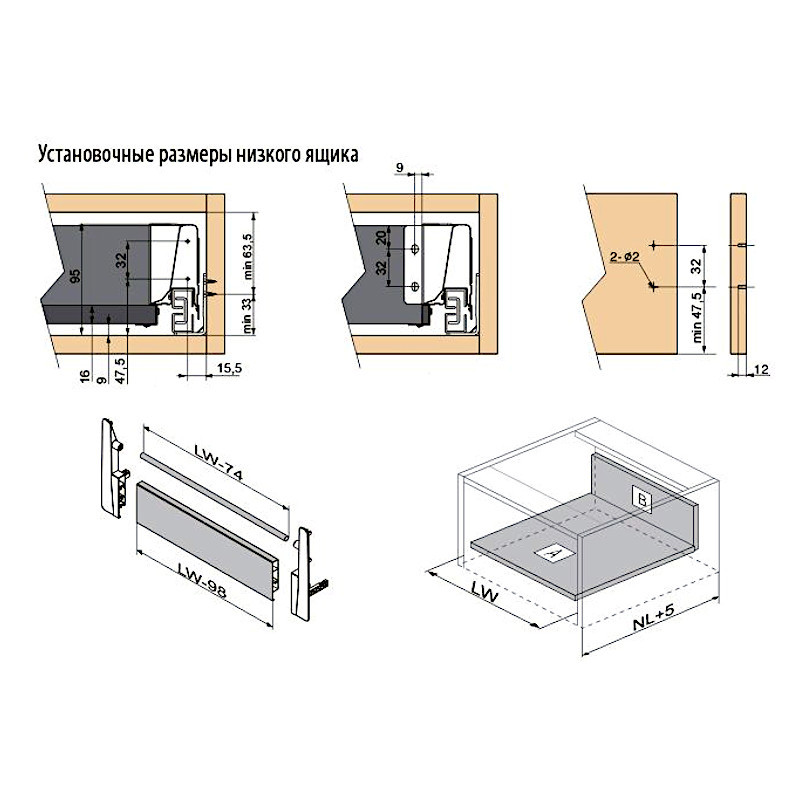 Установочные размеры низкого ящика

95
32
min 63,5
min 33
16
9
47,5
15,5

9
20
32

2- ø2
32
min 47,5
12

LW-74
LW-98

B
A
LW
NL+5