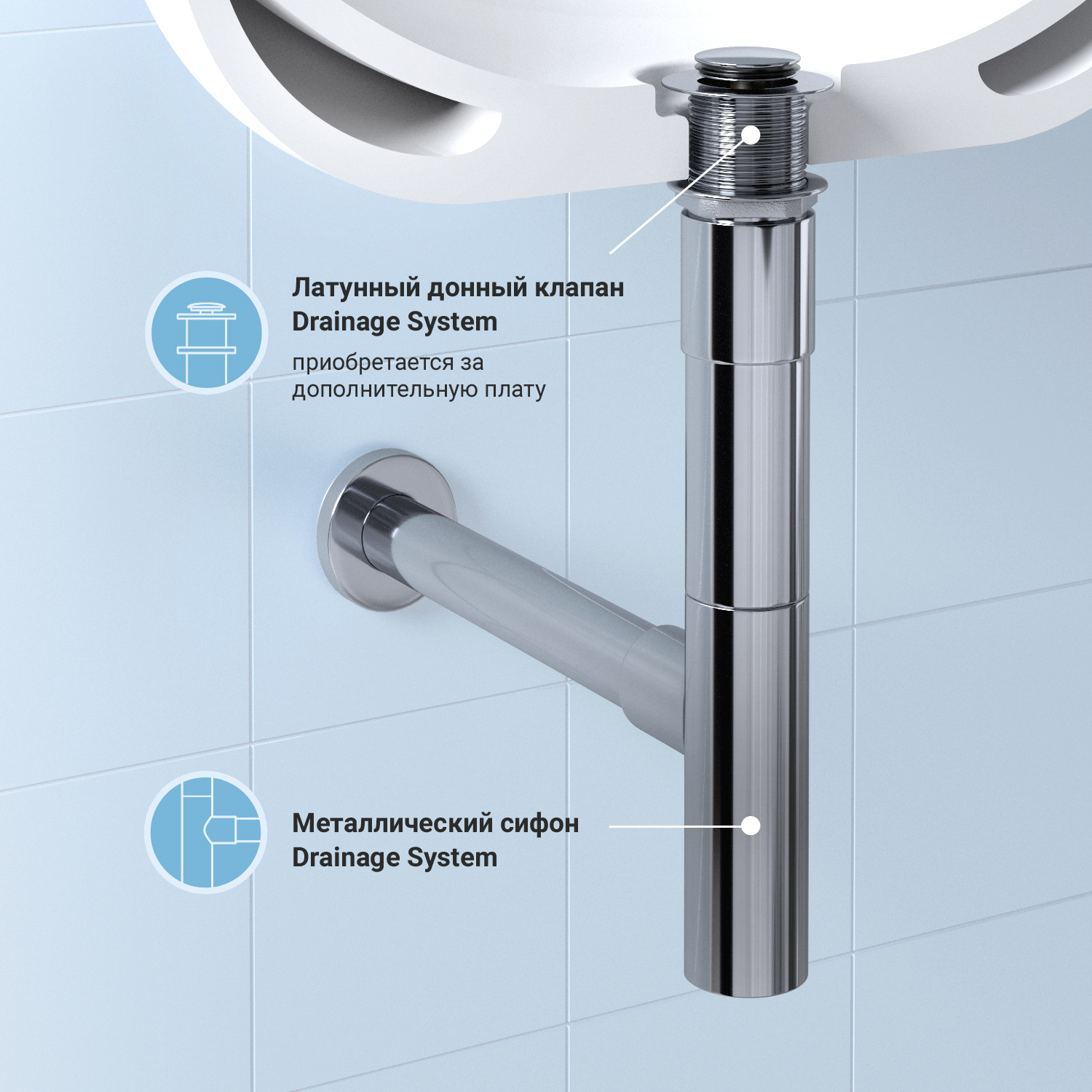 Латунный донный клапан
Drainage System
приобретается за дополнительную плату

Металлический сифон
Drainage System