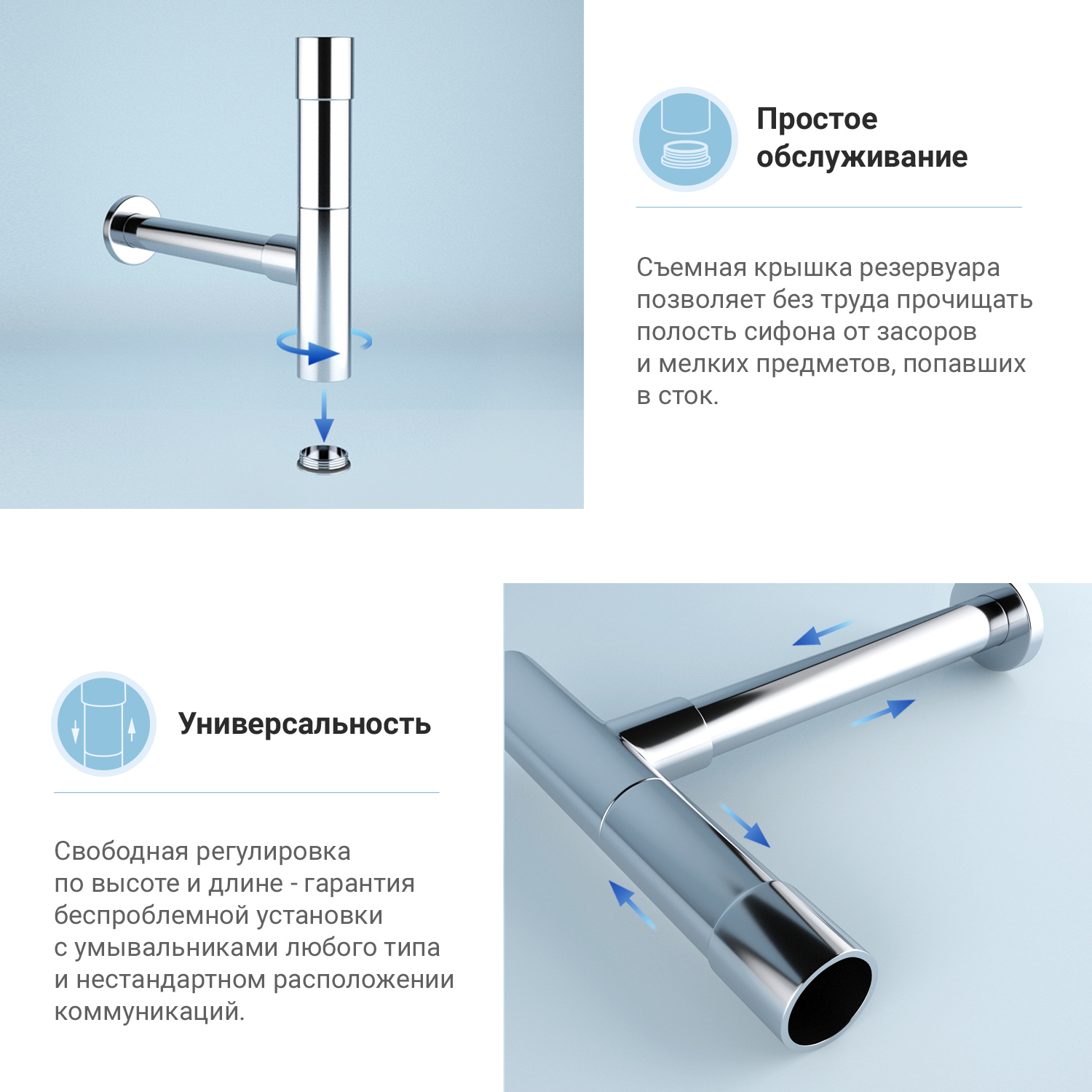 Простое обслуживание

Съемная крышка резервуара позволяет без труда прочищать полость сифона от засоров и мелких предметов, попавших в сток.

Универсальность

Свободная регулировка по высоте и длине - гарантия беспроблемной установки с умывальниками любого типа и нестандартном расположении коммуникаций.