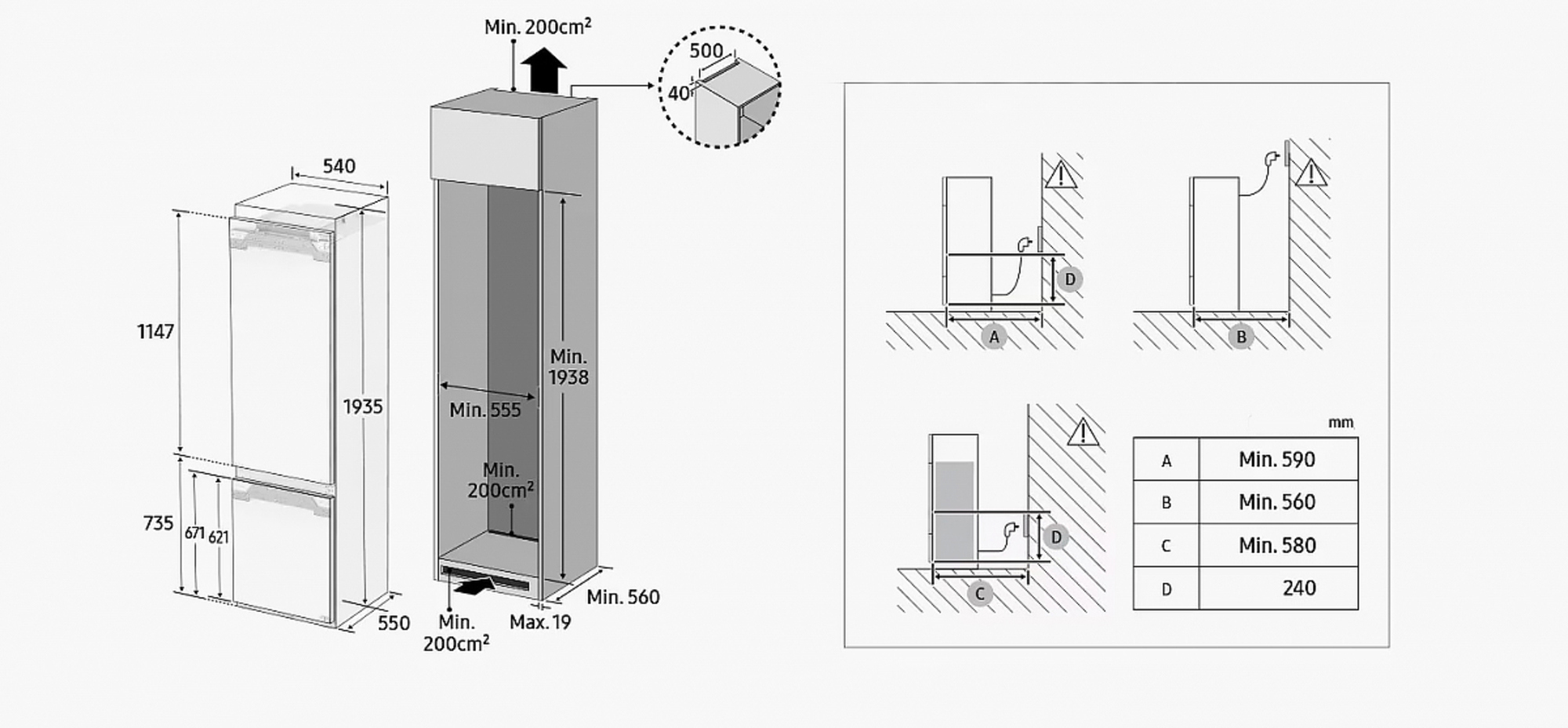 540

1147

1935

735

671

621

550

Min. $200cm^2$

500

40

Min. 1938

Min. 555

Min. $200cm^2$

Min. 560

Min. $200cm^2$

Max. 19

D

A

B

D

C

mm

| A | Min. 590 |
|---|---|
| B | Min. 560 |
| C | Min. 580 |
| D | 240 |