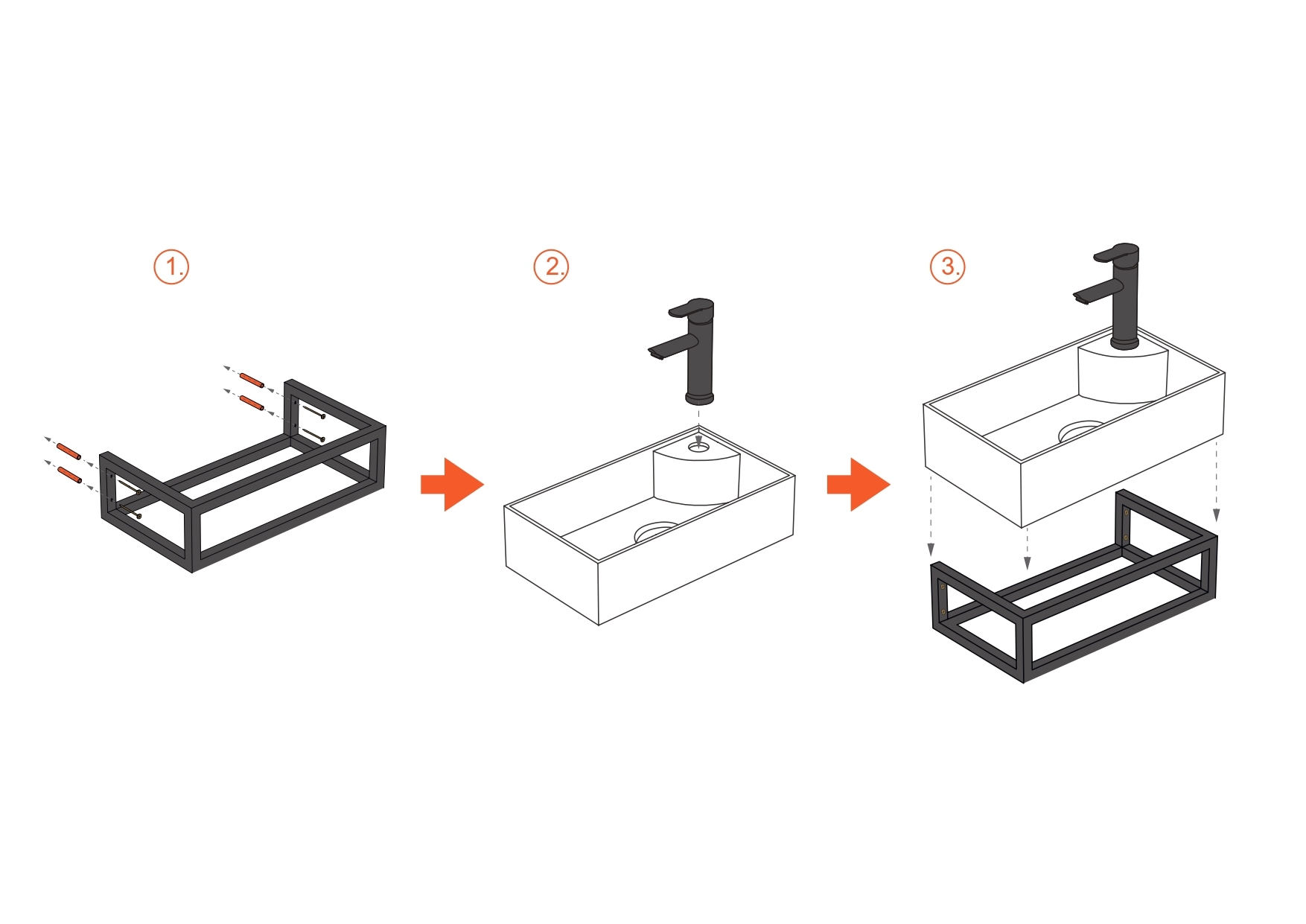 1.

2.

3.