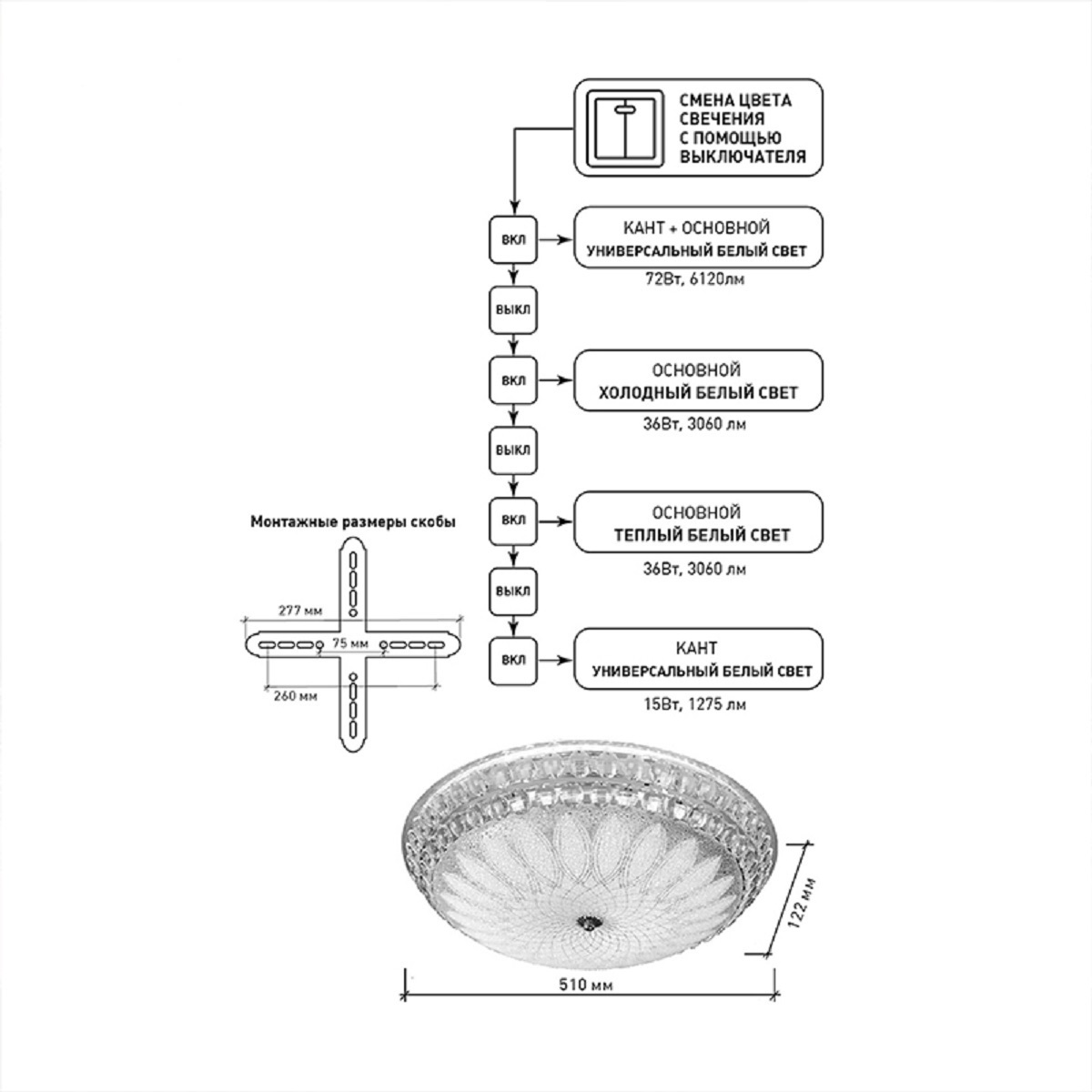 СМЕНА ЦВЕТА СВЕЧЕНИЯ С ПОМОЩЬЮ ВЫКЛЮЧАТЕЛЯ

ВКЛ

КАНТ + ОСНОВНОЙ
УНИВЕРСАЛЬНЫЙ БЕЛЫЙ СВЕТ
72Вт, 6120лм

ВЫКЛ

ВКЛ

ОСНОВНОЙ
ХОЛОДНЫЙ БЕЛЫЙ СВЕТ
36Вт, 3060 лм

ВЫКЛ

ВКЛ

ОСНОВНОЙ
ТЕПЛЫЙ БЕЛЫЙ СВЕТ
36Вт, 3060 лм

ВЫКЛ

ВКЛ

КАНТ
УНИВЕРСАЛЬНЫЙ БЕЛЫЙ СВЕТ
15Вт, 1275 лм

Монтажные размеры скобы

277 мм

75 мм

260 мм

122 мм

510 мм