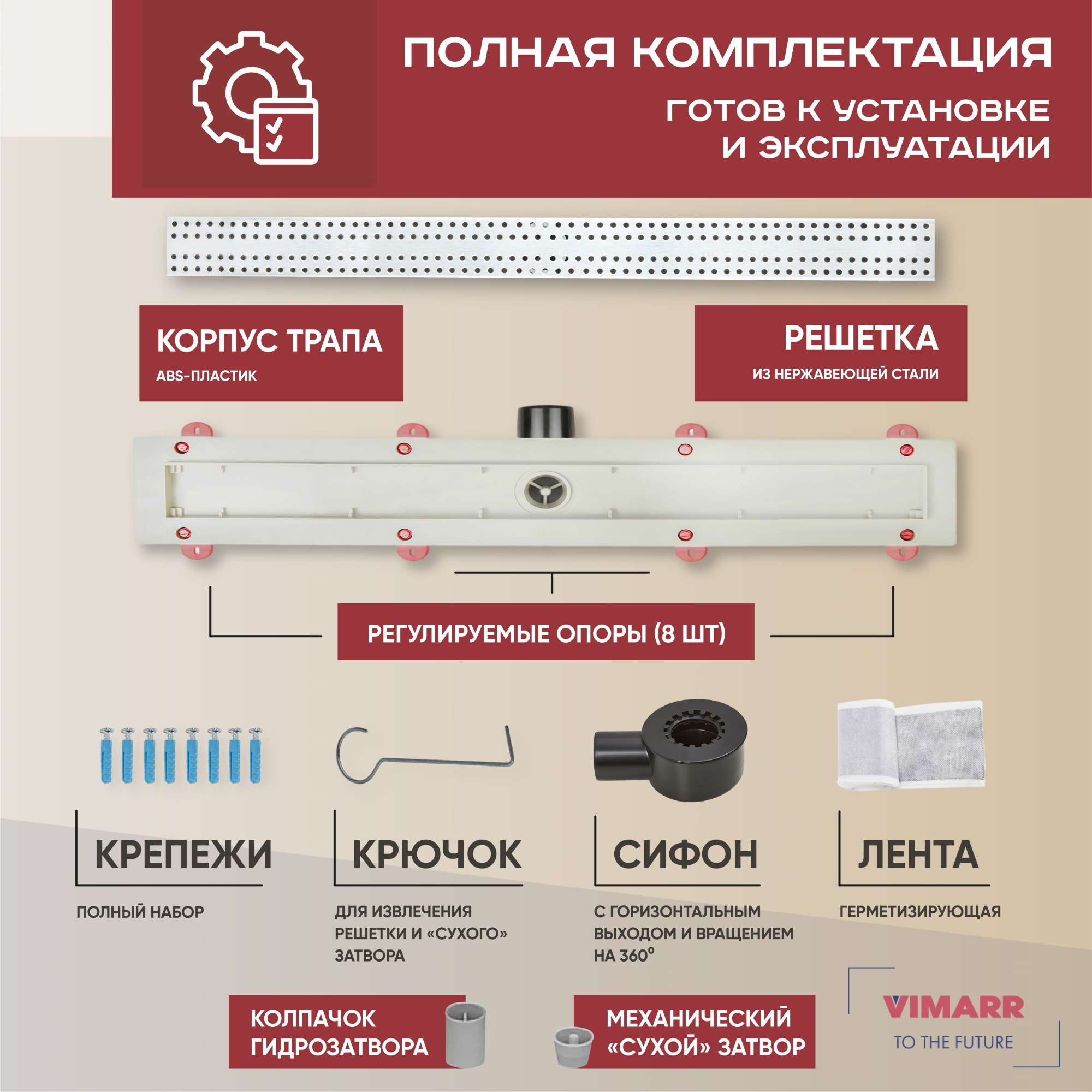 ПОЛНАЯ КОМПЛЕКТАЦИЯ

ГОТОВ К УСТАНОВКЕ И ЭКСПЛУАТАЦИИ

КОРПУС ТРАПА
ABS-ПЛАСТИК

РЕШЕТКА
ИЗ НЕРЖАВЕЮЩЕЙ СТАЛИ

РЕГУЛИРУЕМЫЕ ОПОРЫ (8 ШТ)

КРЕПЕЖИ
ПОЛНЫЙ НАБОР

КРЮЧОК
ДЛЯ ИЗВЛЕЧЕНИЯ РЕШЕТКИ И «СУХОГО» ЗАТВОРА

СИФОН
С ГОРИЗОНТАЛЬНЫМ ВЫХОДОМ И ВРАЩЕНИЕМ НА 360°

ЛЕНТА
ГЕРМЕТИЗИРУЮЩАЯ

КОЛПАЧОК ГИДРОЗАТВОРА

МЕХАНИЧЕСКИЙ «СУХОЙ» ЗАТВОР

VIMARR
TO THE FUTURE