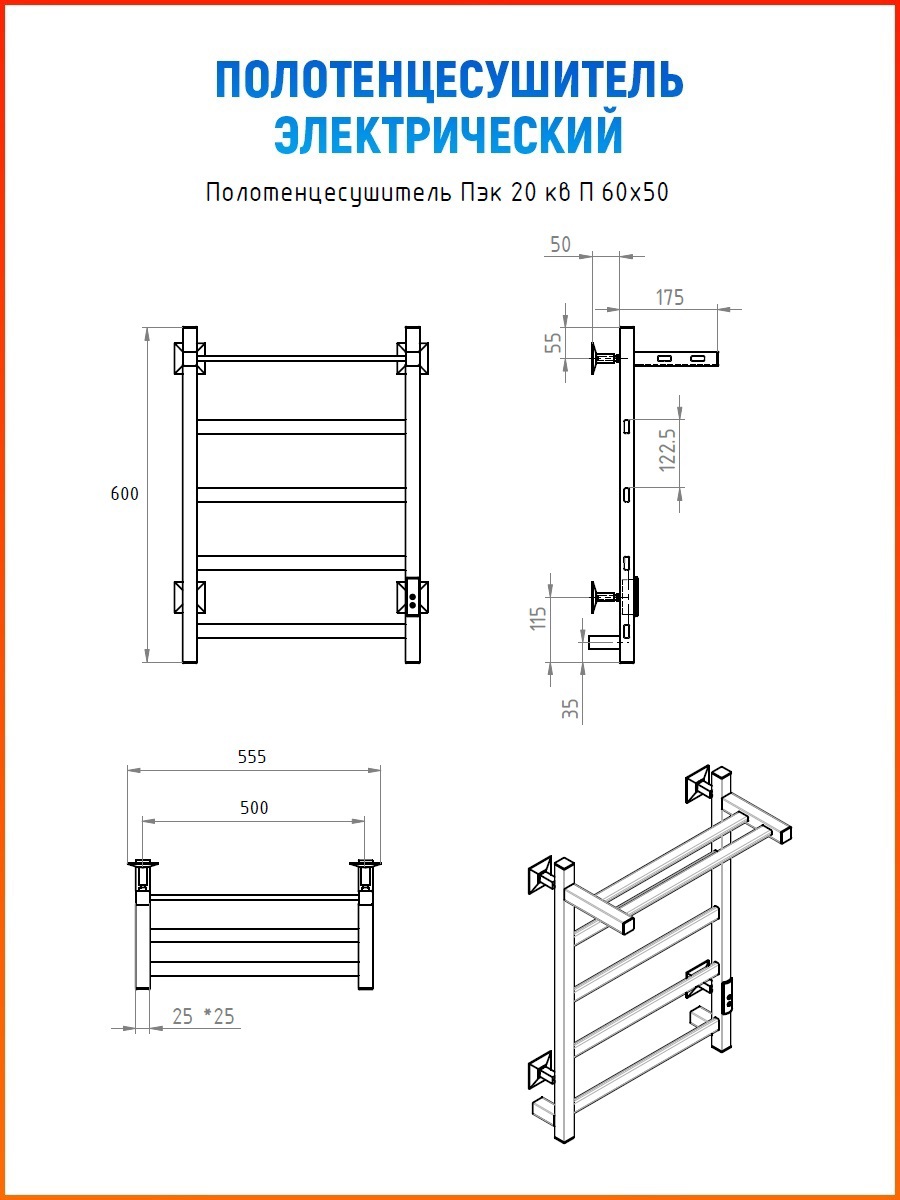 ПОЛОТЕНЦЕСУШИТЕЛЬ ЭЛЕКТРИЧЕСКИЙ

Полотенцесушитель Пэк 20 кв П 60х50

600

50

175

55

122.5

115

35

555

500

25 *25