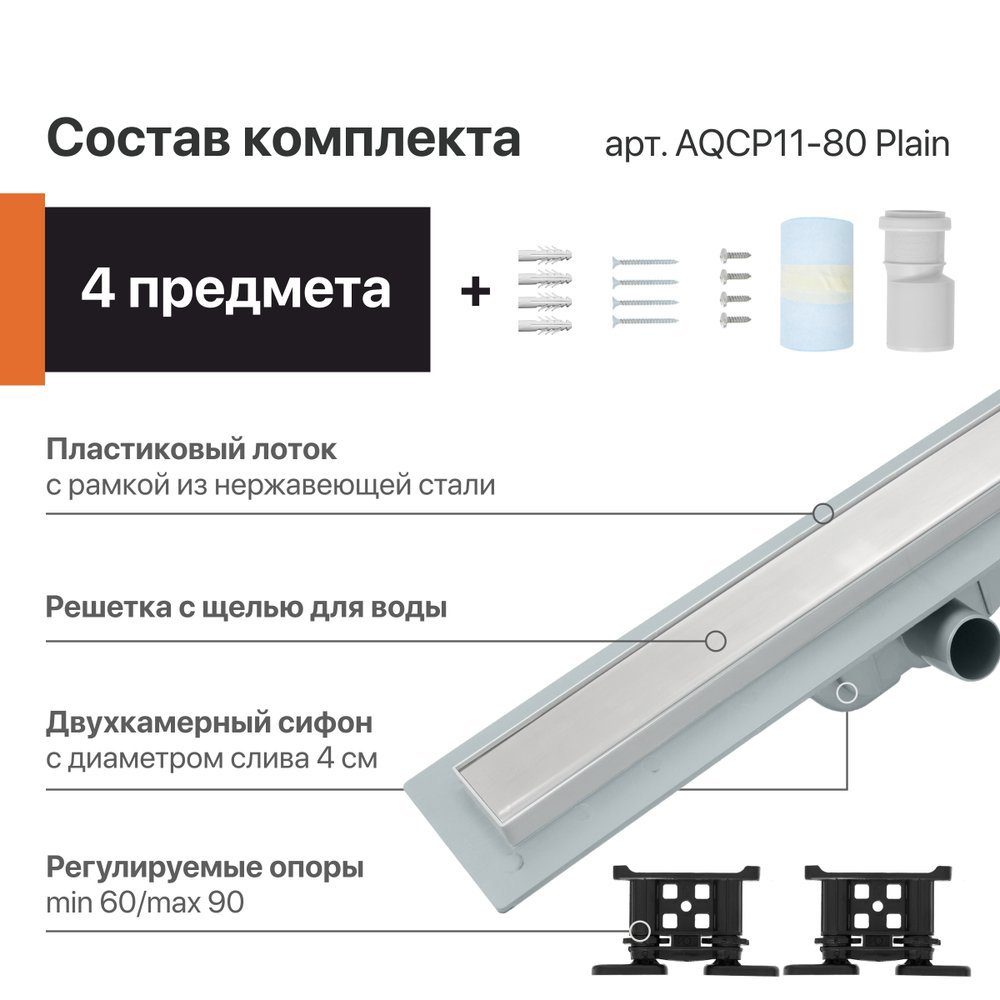 Состав комплекта

арт. AQCP11-80 Plain

4 предмета

+

Пластиковый лоток
с рамкой из нержавеющей стали

Решетка с щелью для воды

Двухкамерный сифон
с диаметром слива 4 см

Регулируемые опоры
min 60/max 90