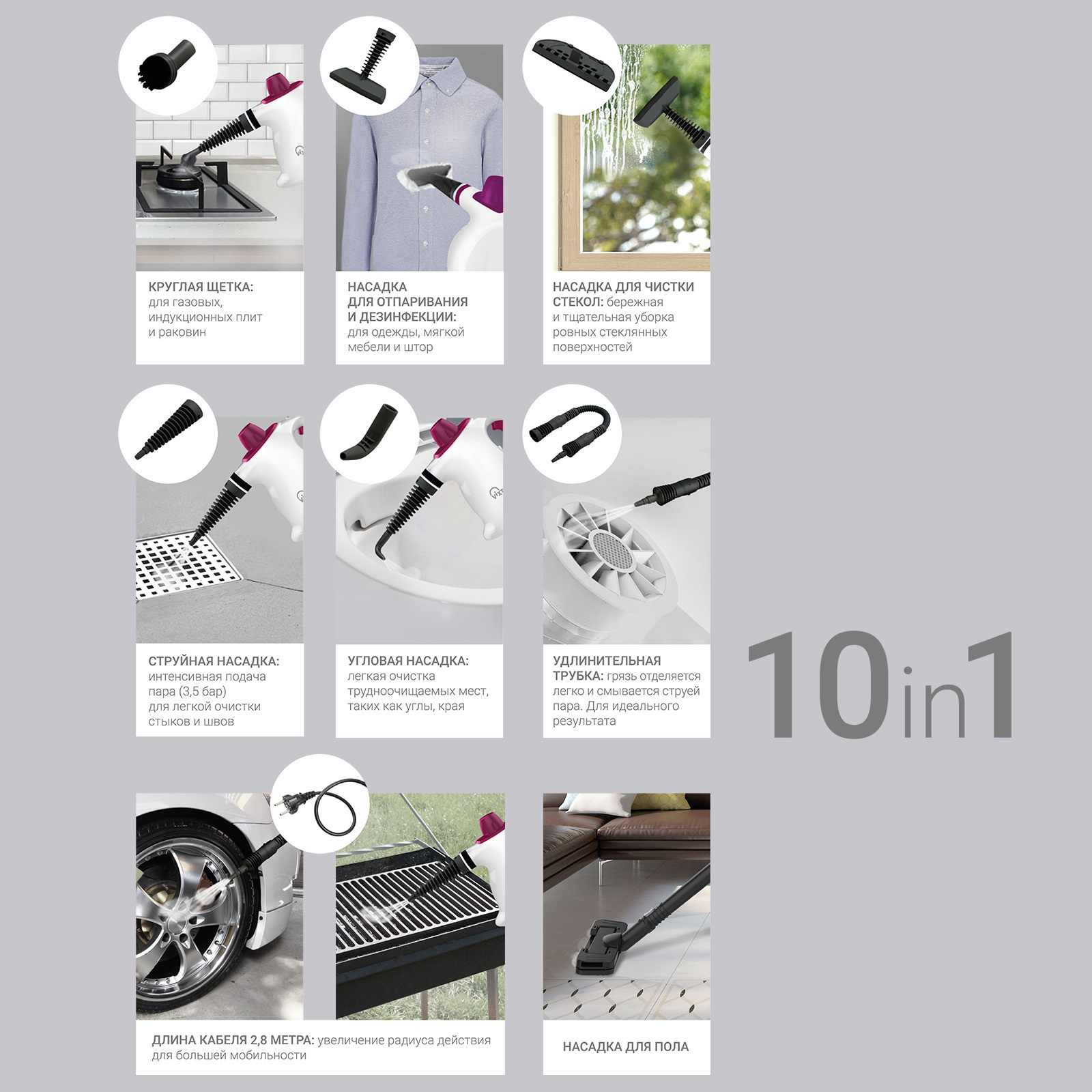 КРУГЛАЯ ЩЕТКА: для газовых, индукционных плит и раковин

НАСАДКА ДЛЯ ОТПАРИВАНИЯ И ДЕЗИНФЕКЦИИ: для одежды, мягкой мебели и штор

НАСАДКА ДЛЯ ЧИСТКИ СТЕКОЛ: бережная и тщательная уборка ровных стеклянных поверхностей

СТРУЙНАЯ НАСАДКА: интенсивная подача пара (3,5 бар) для легкой очистки стыков и швов

УГЛОВАЯ НАСАДКА: легкая очистка трудноочищаемых мест, таких как углы, края

УДЛИНИТЕЛЬНАЯ ТРУБКА: грязь отделяется легко и смывается струей пара. Для идеального результата

10in1

ДЛИНА КАБЕЛЯ 2,8 МЕТРА: увеличение радиуса действия для большей мобильности

НАСАДКА ДЛЯ ПОЛА