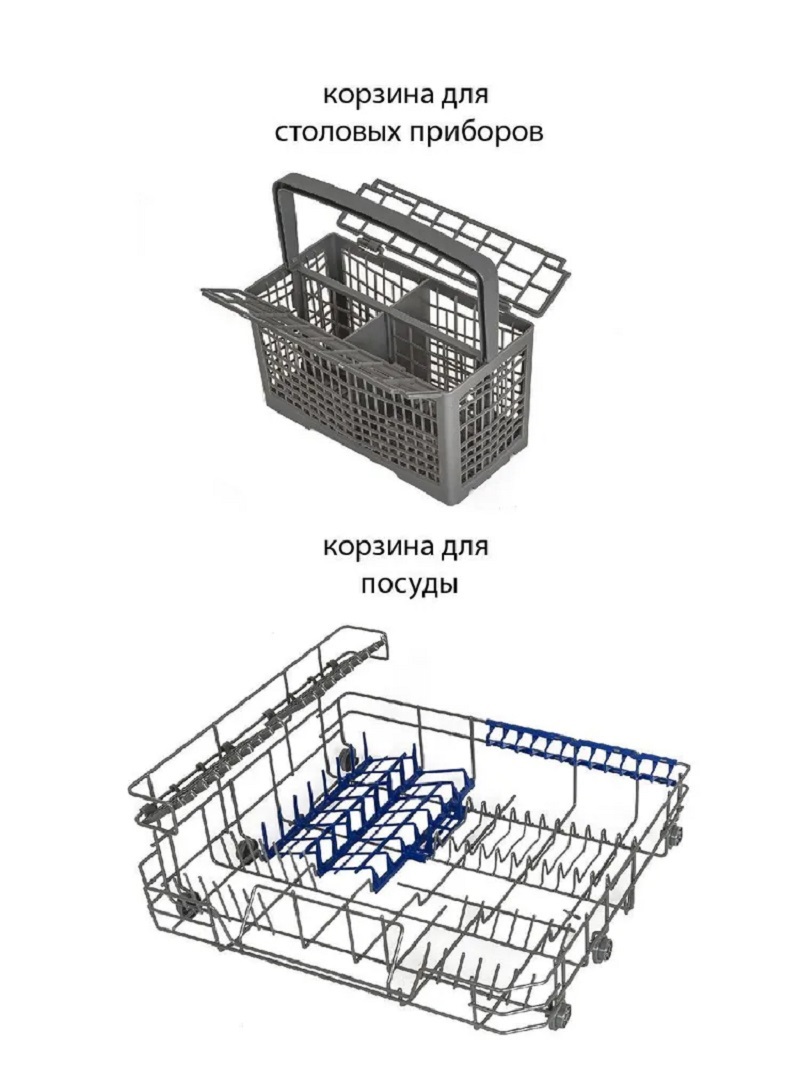 корзина для
столовых приборов

корзина для
посуды