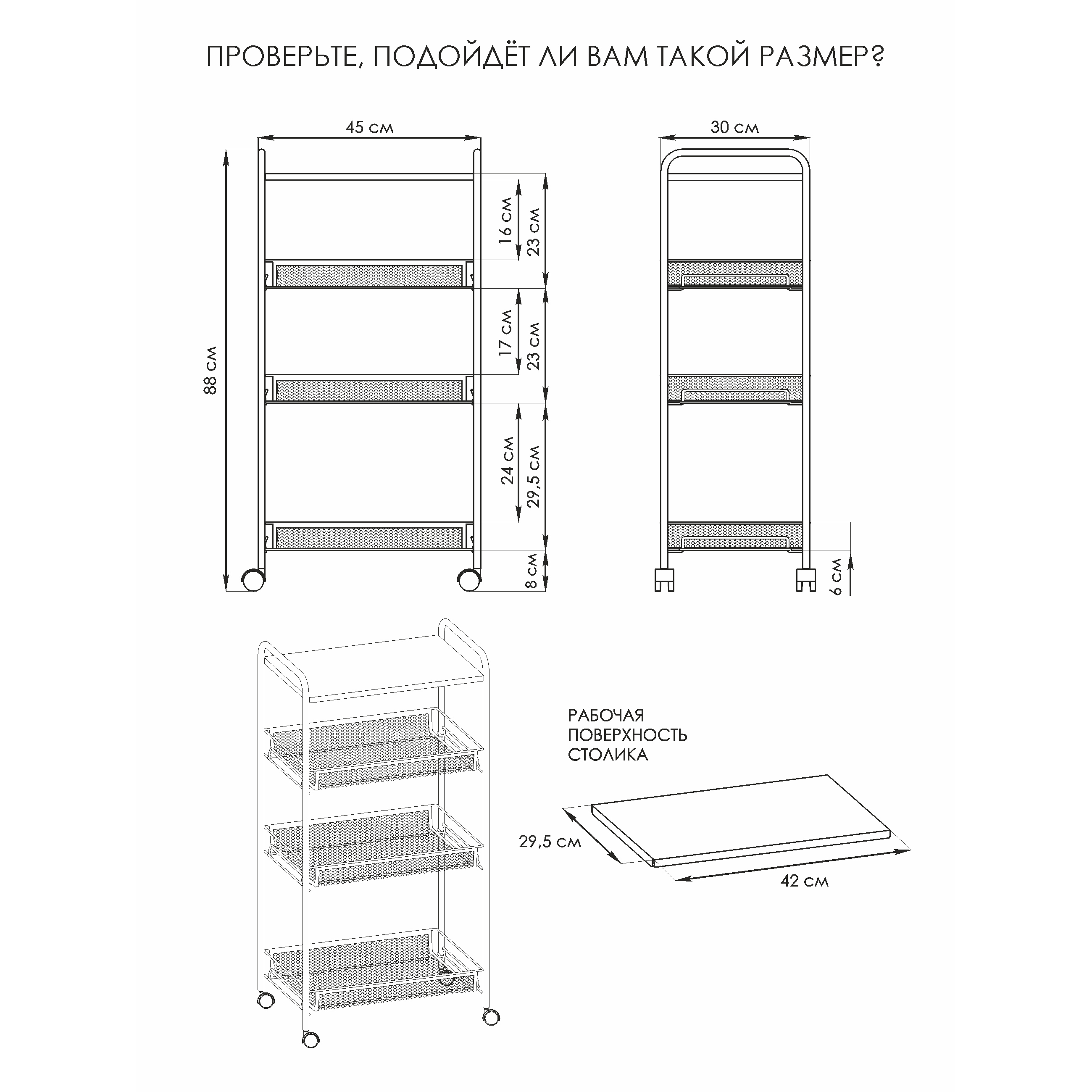 ПРОВЕРЬТЕ, ПОДОЙДЁТ ЛИ ВАМ ТАКОЙ РАЗМЕР?

45 см

88 см

16 см

23 см

17 см

23 см

24 см

29,5 см

8 см

30 см

6 см

РАБОЧАЯ ПОВЕРХНОСТЬ СТОЛИКА

29,5 см

42 см