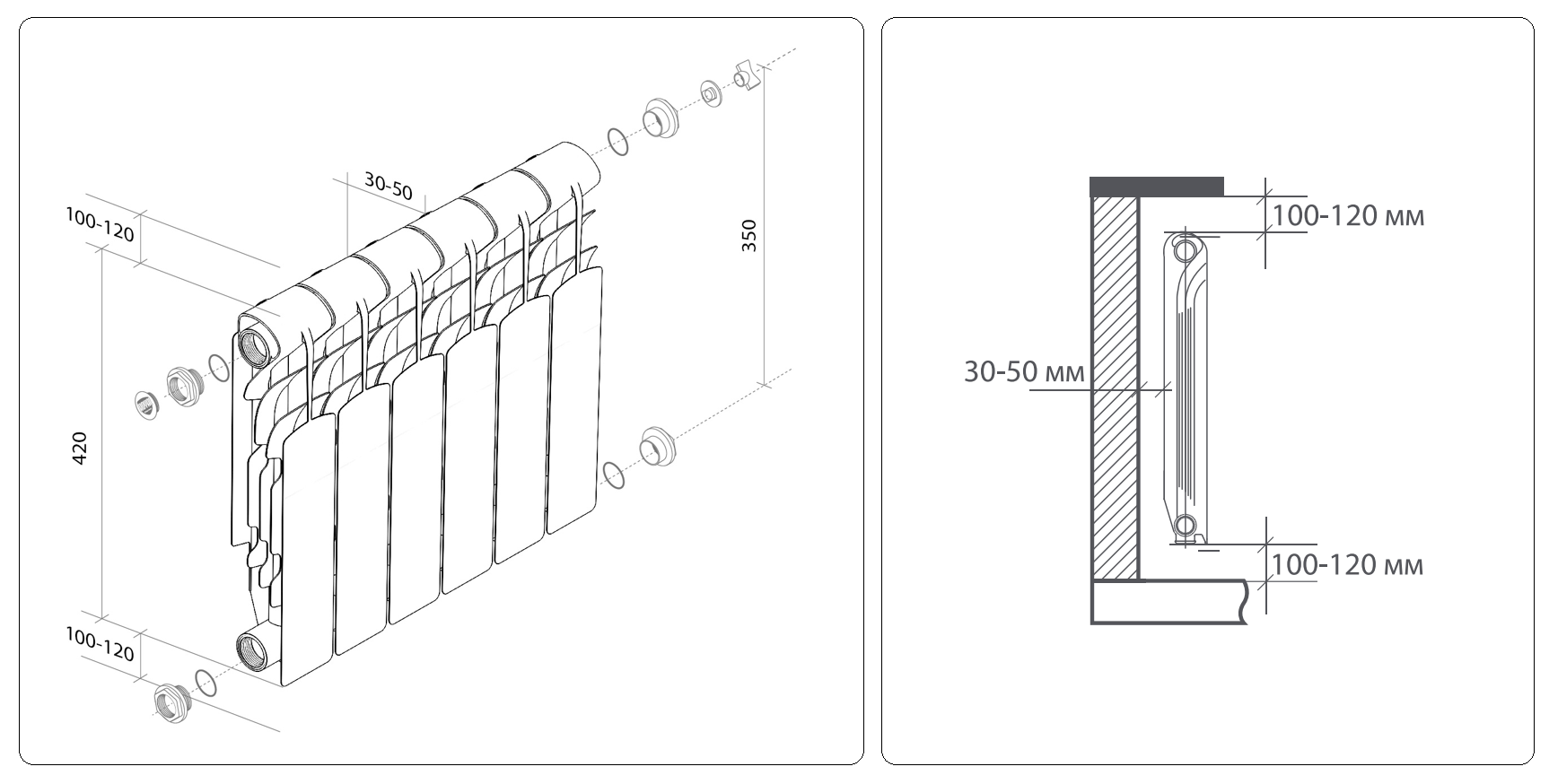 100-120

30-50

350

420

100-120

100-120 мм

30-50 мм

100-120 мм