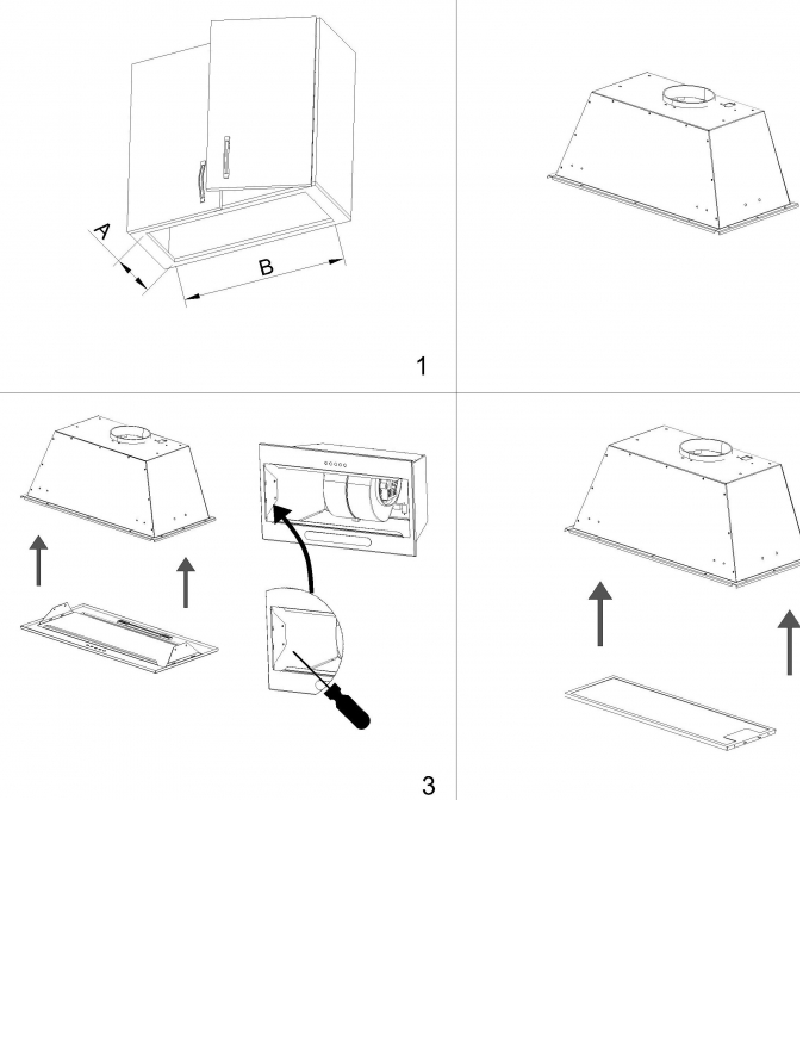 A

B

1

3