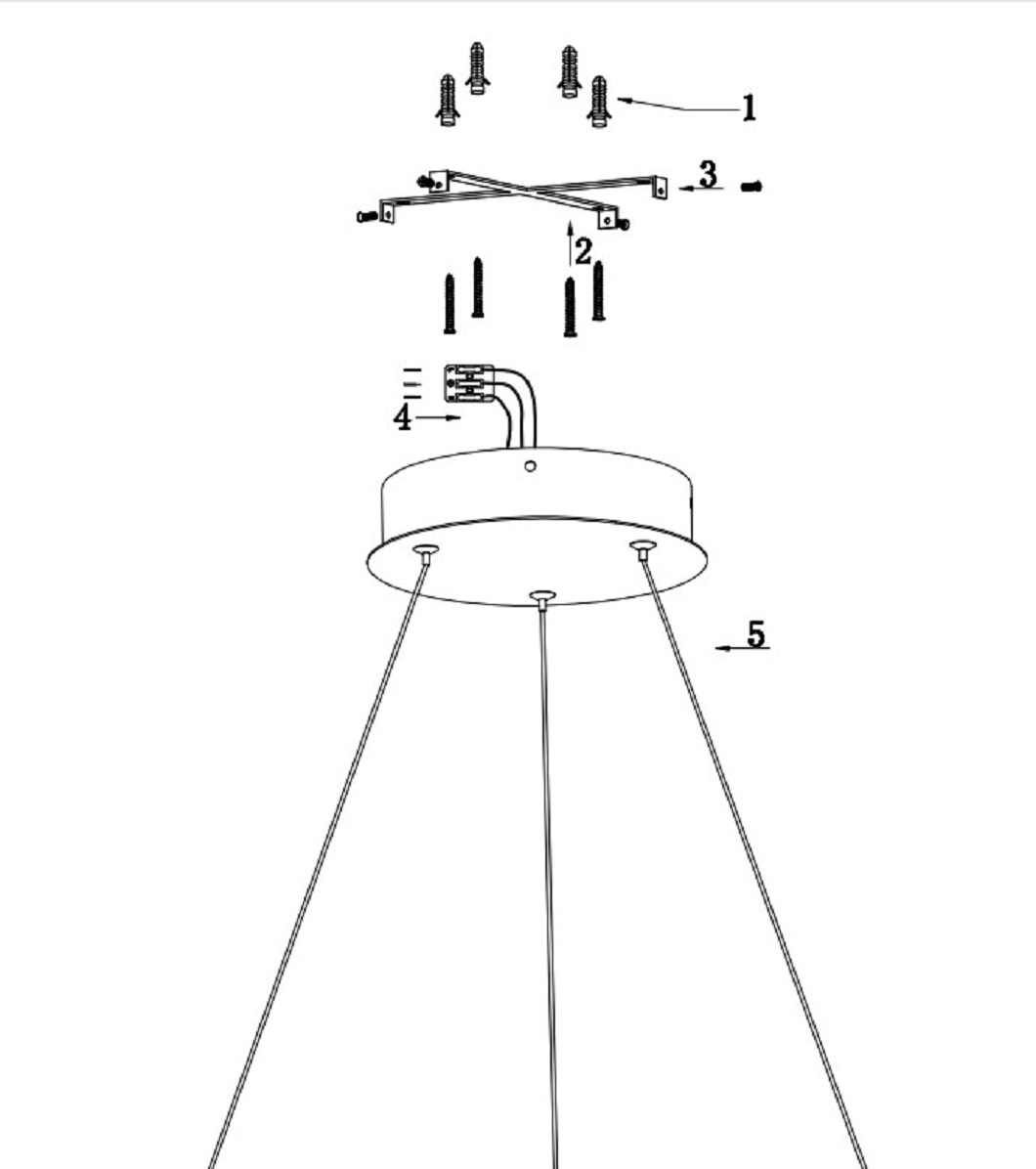 1
3
2
4
5