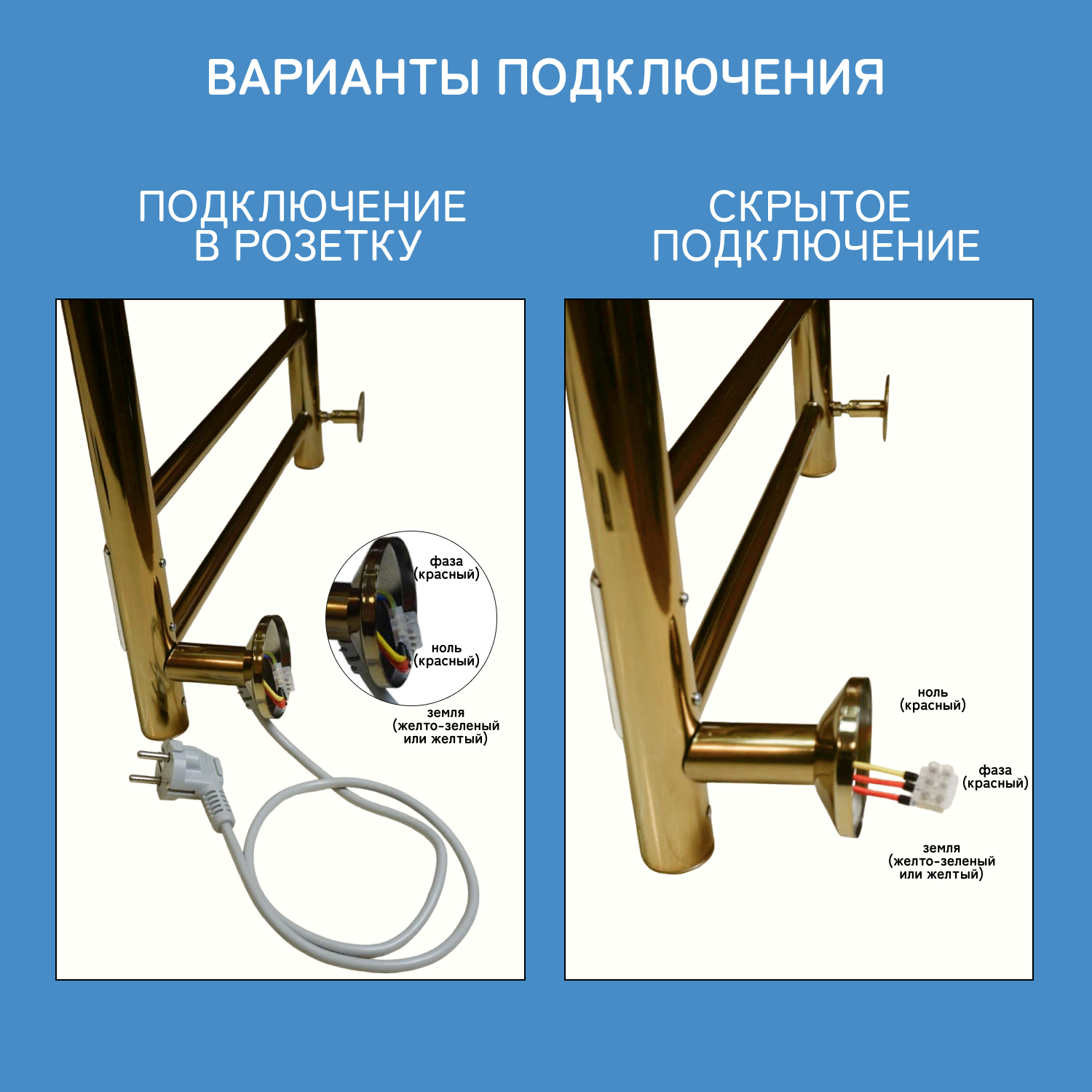 ВАРИАНТЫ ПОДКЛЮЧЕНИЯ

ПОДКЛЮЧЕНИЕ В РОЗЕТКУ

фаза (красный)

ноль (красный)

земля (желто-зеленый или желтый)

СКРЫТОЕ ПОДКЛЮЧЕНИЕ

ноль (красный)

фаза (красный)

земля (желто-зеленый или желтый)