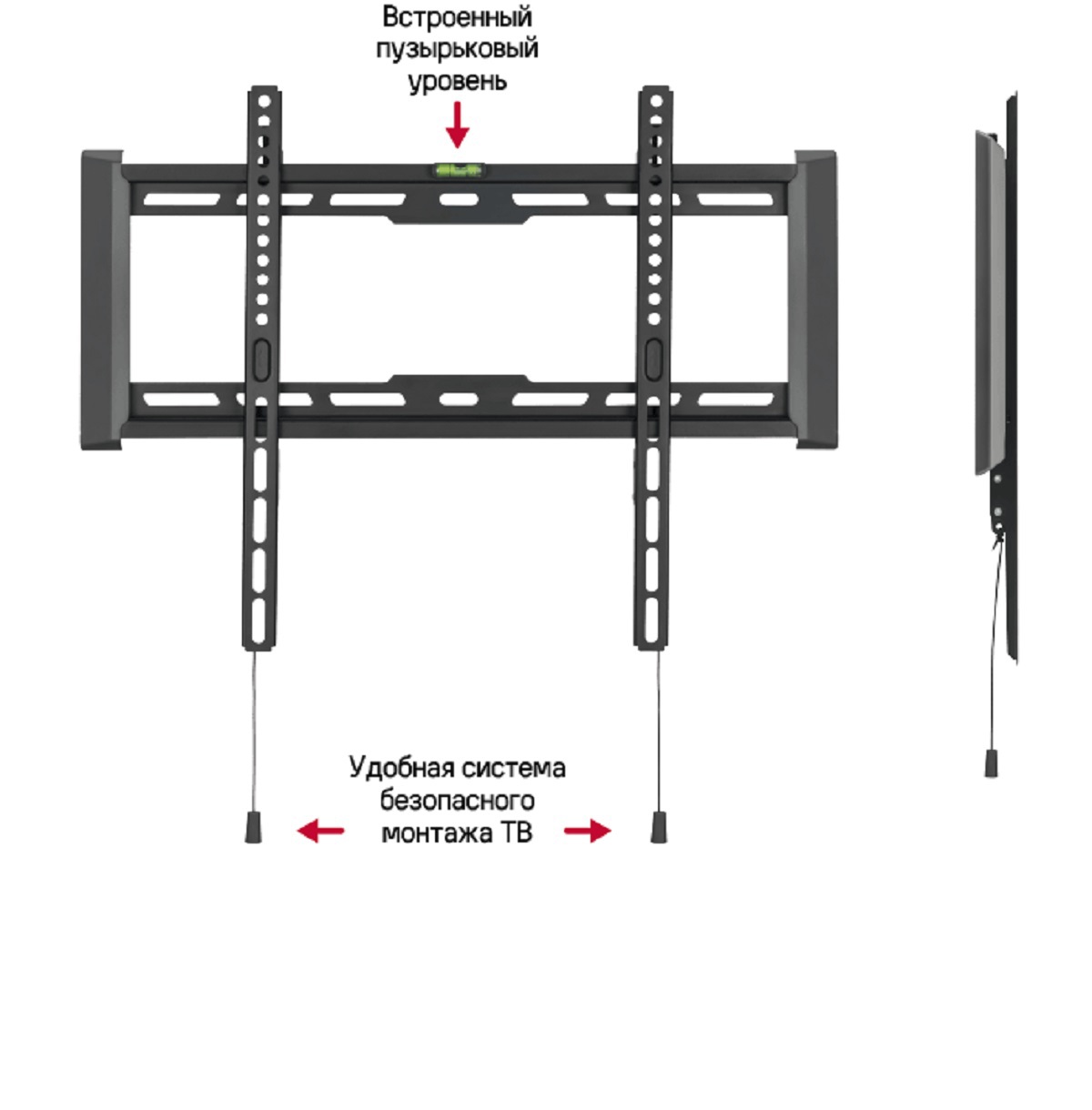 Встроенный пузырьковый уровень

Удобная система безопасного монтажа ТВ