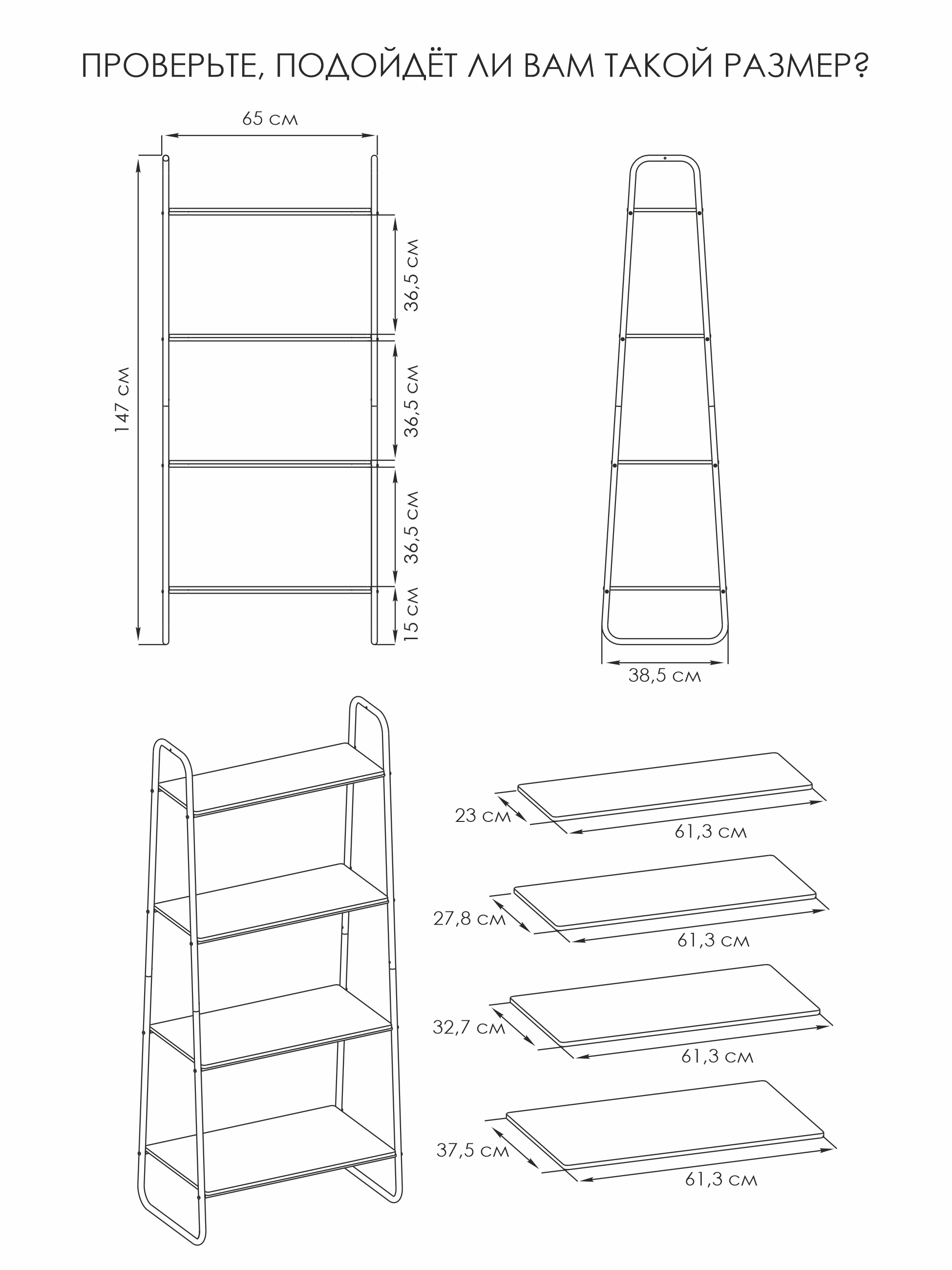 ПРОВЕРЬТЕ, ПОДОЙДЁТ ЛИ ВАМ ТАКОЙ РАЗМЕР?

65 см

147 см

36,5 см

36,5 см

36,5 см

15 см

38,5 см

23 см

61,3 см

27,8 см

61,3 см

32,7 см

61,3 см

37,5 см

61,3 см