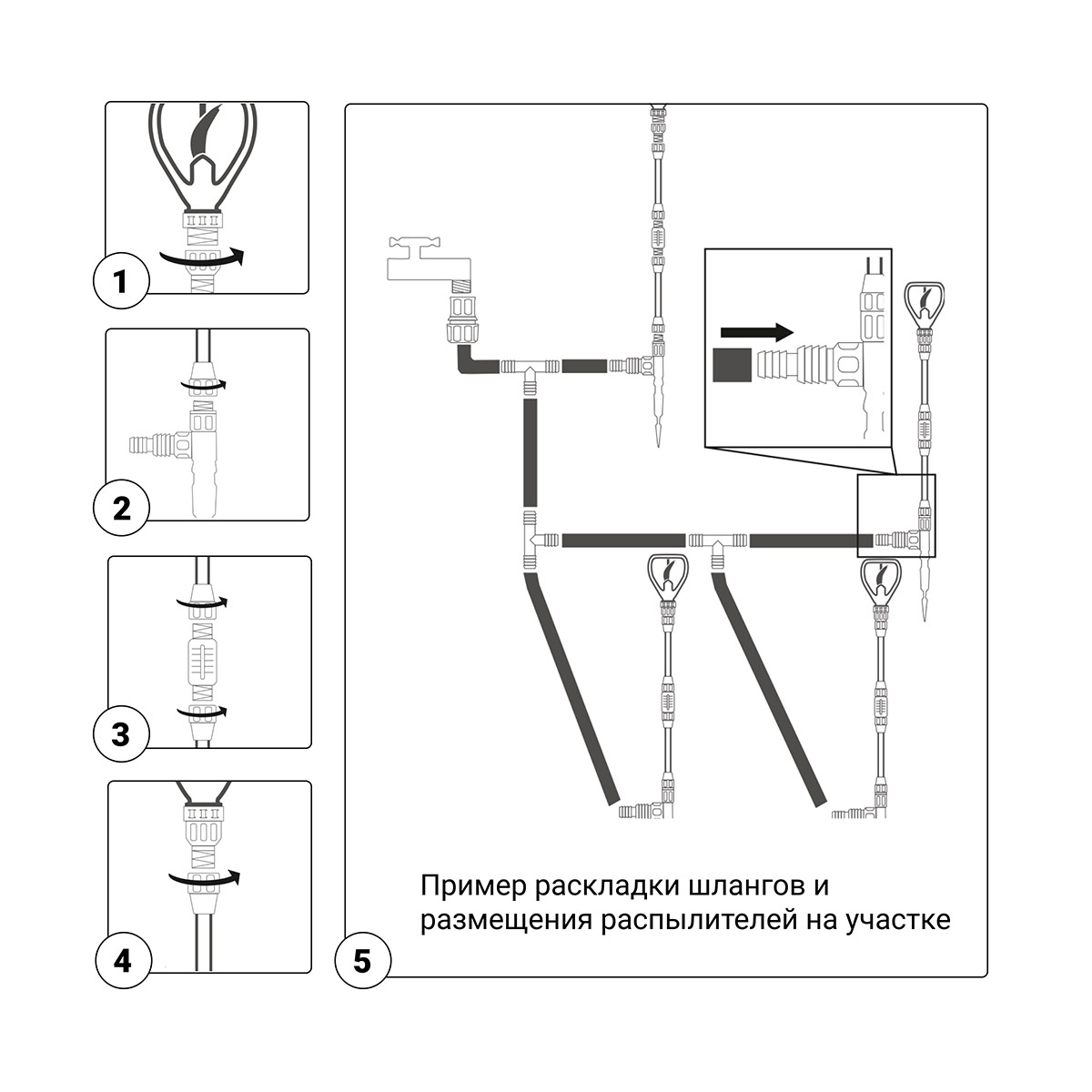 1

2

3

4

Пример раскладки шлангов и размещения распылителей на участке

5