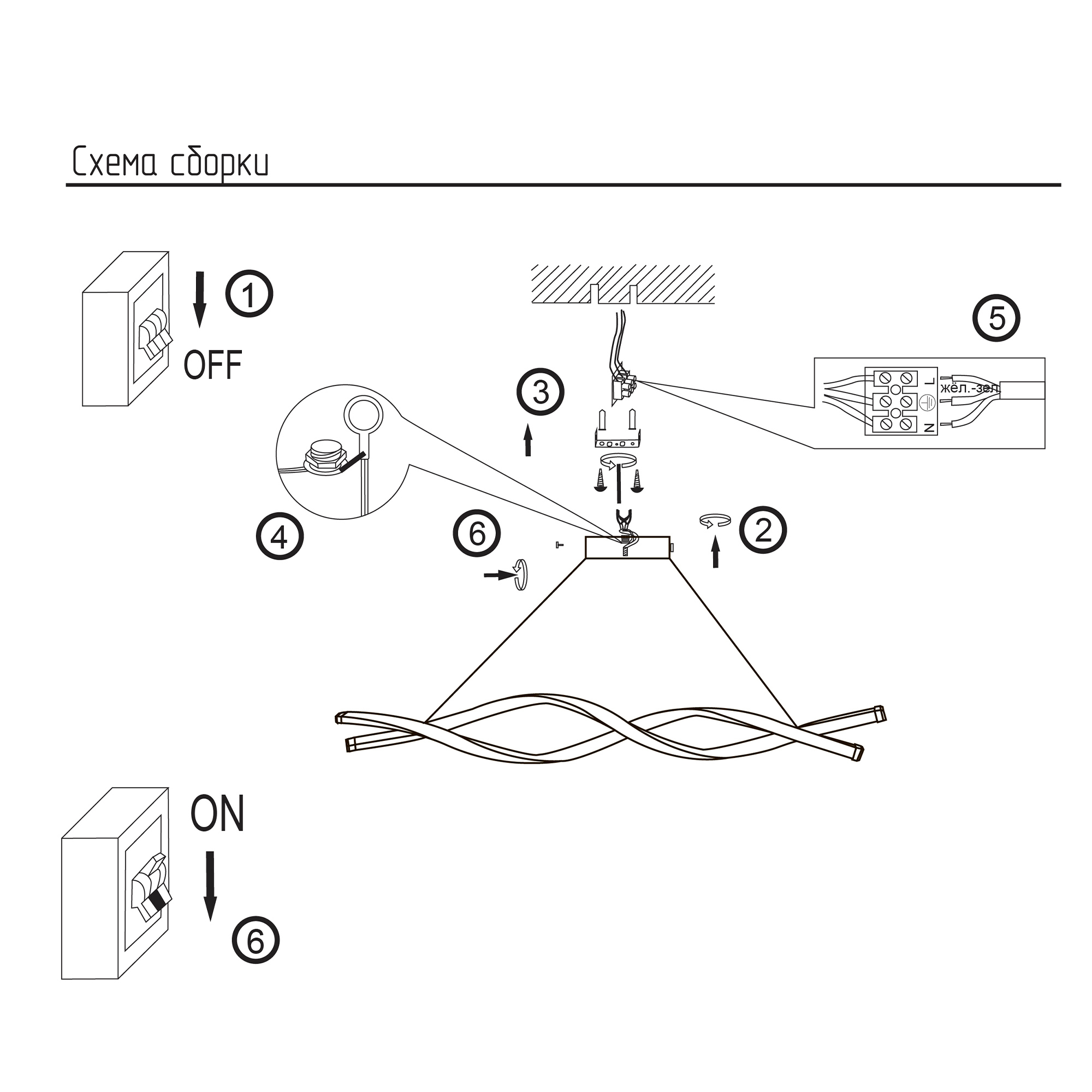 Схема сборки

1

OFF

5

L

жёл.-зел.

N

3

4

6

2

ON

6