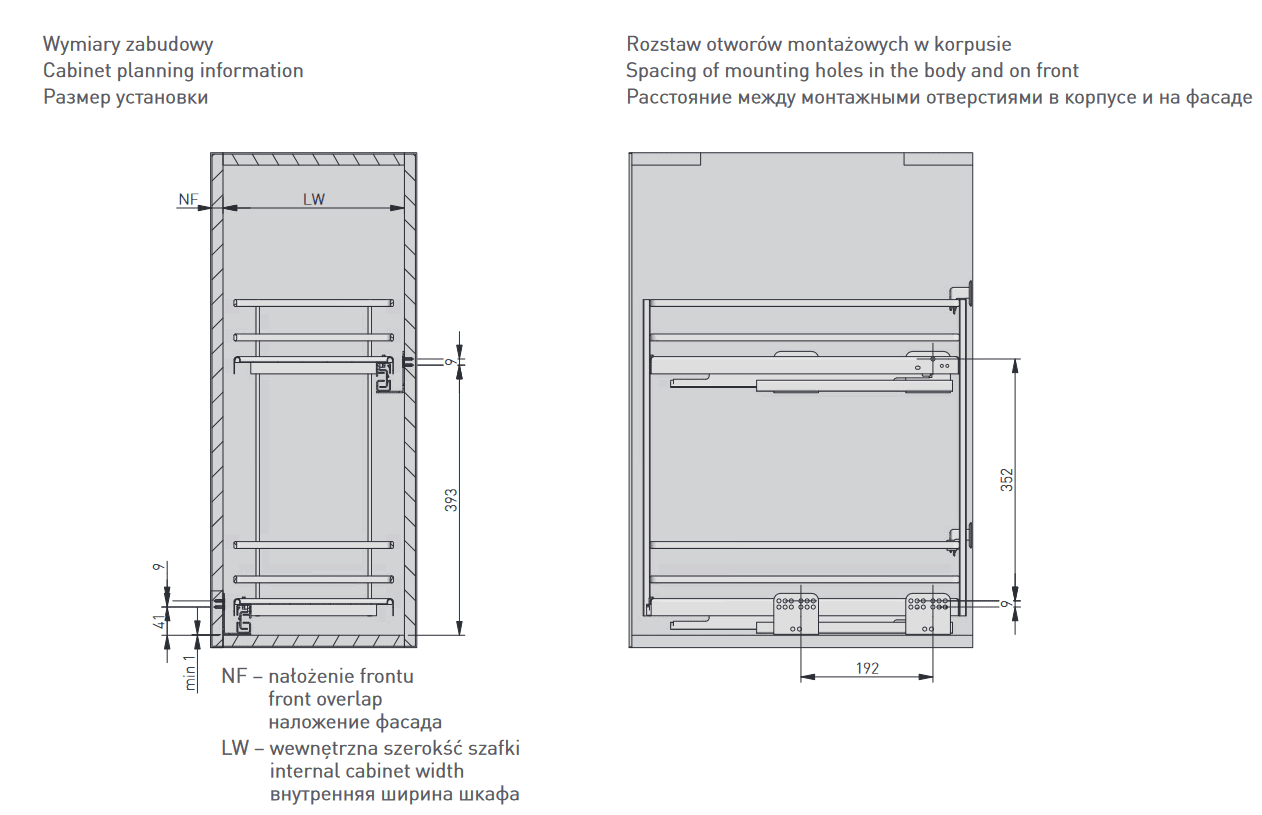 Wymiary zabudowy
Cabinet planning information
Размер установки

NF
LW
9
393
9
41
min 1

NF – nałożenie frontu
front overlap
наложение фасада
LW – wewnętrzna szerokść szafki
internal cabinet width
внутренняя ширина шкафа

Rozstaw otworów montażowych w korpusie
Spacing of mounting holes in the body and on front
Расстояние между монтажными отверстиями в корпусе и на фасаде

352
9
192