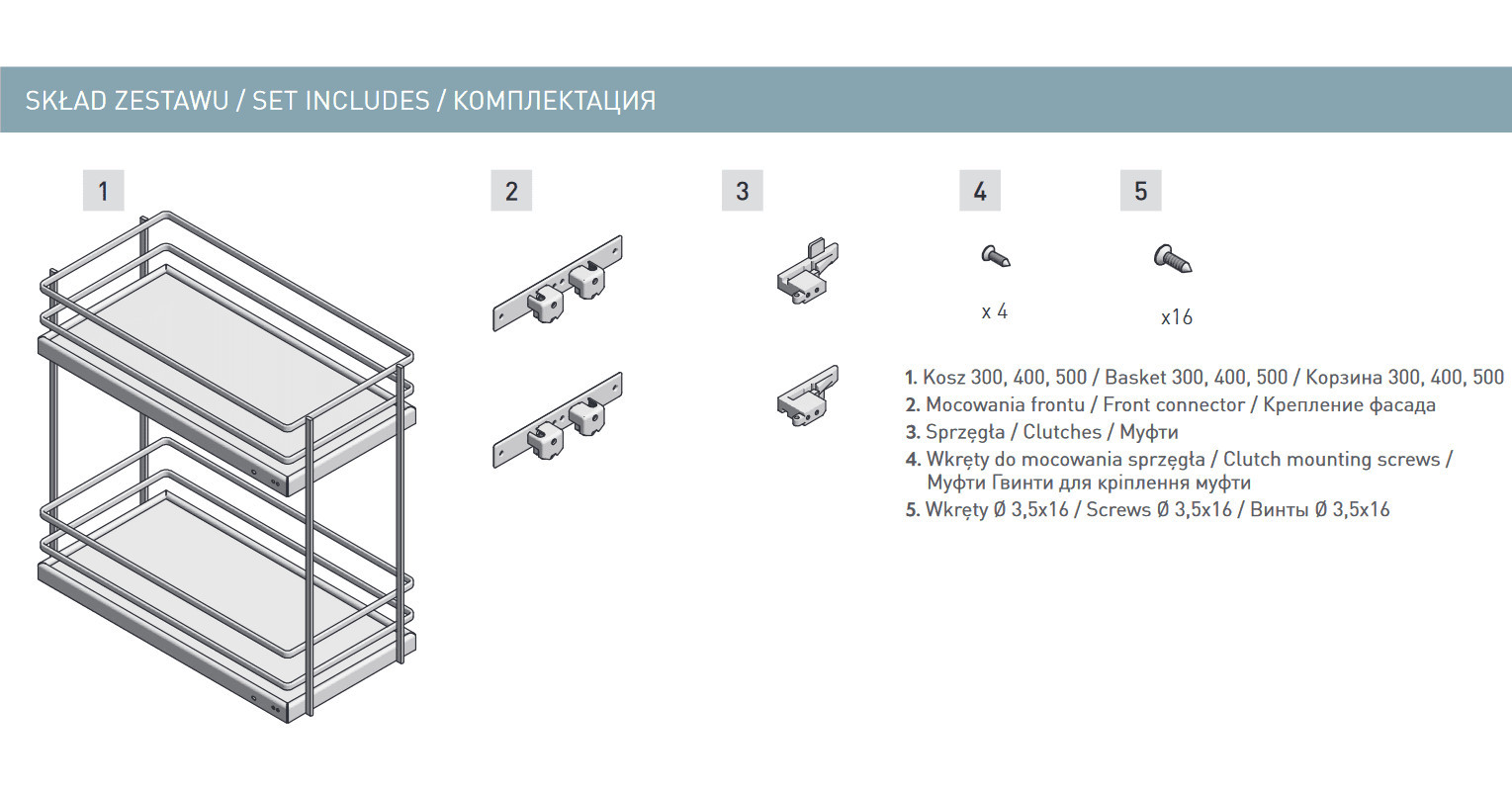 SKŁAD ZESTAWU / SET INCLUDES / КОМПЛЕКТАЦИЯ

1

2

3

4

5

x 4

x16

1. Kosz 300, 400, 500 / Basket 300, 400, 500 / Корзина 300, 400, 500
2. Mocowania frontu / Front connector / Крепление фасада
3. Sprzęgła / Clutches / Муфти
4. Wkręty do mocowania sprzęgła / Clutch mounting screws / Муфти Гвинти для кріплення муфти
5. Wkręty Ø 3,5x16 / Screws Ø 3,5x16 / Винты Ø 3,5x16