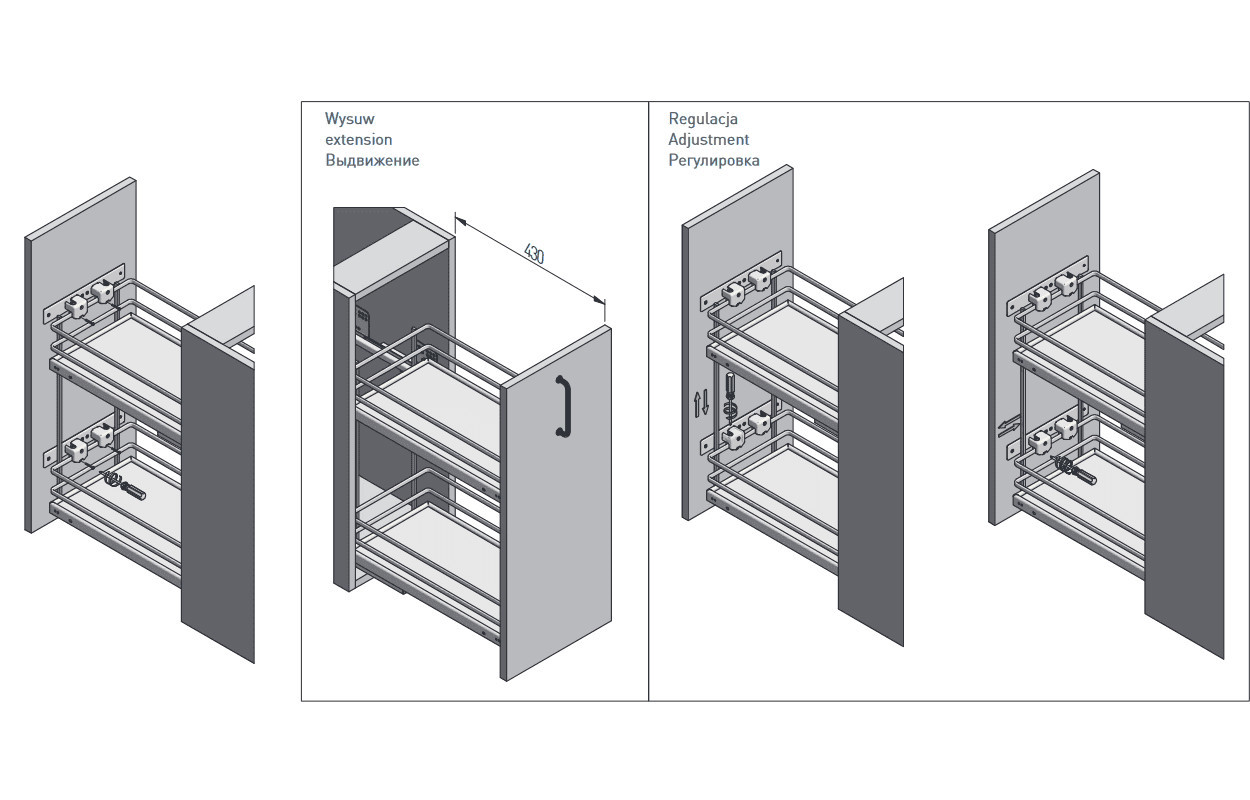 Wysuw
extension
Выдвижение

430

Regulacja
Adjustment
Регулировка