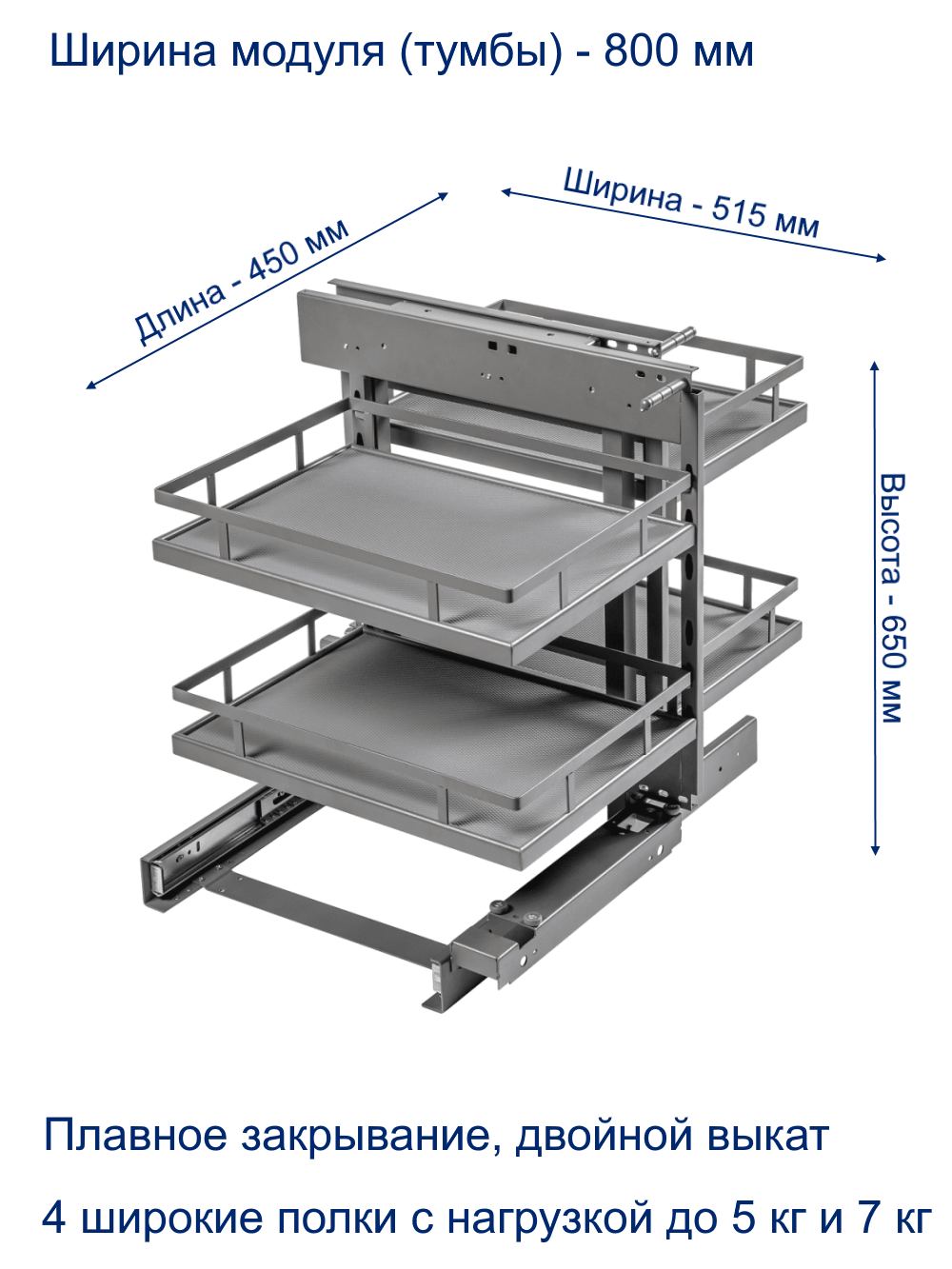 Ширина модуля (тумбы) - 800 мм

Длина - 450 мм

Ширина - 515 мм

Высота - 650 мм

Плавное закрывание, двойной выкат

4 широкие полки с нагрузкой до 5 кг и 7 кг