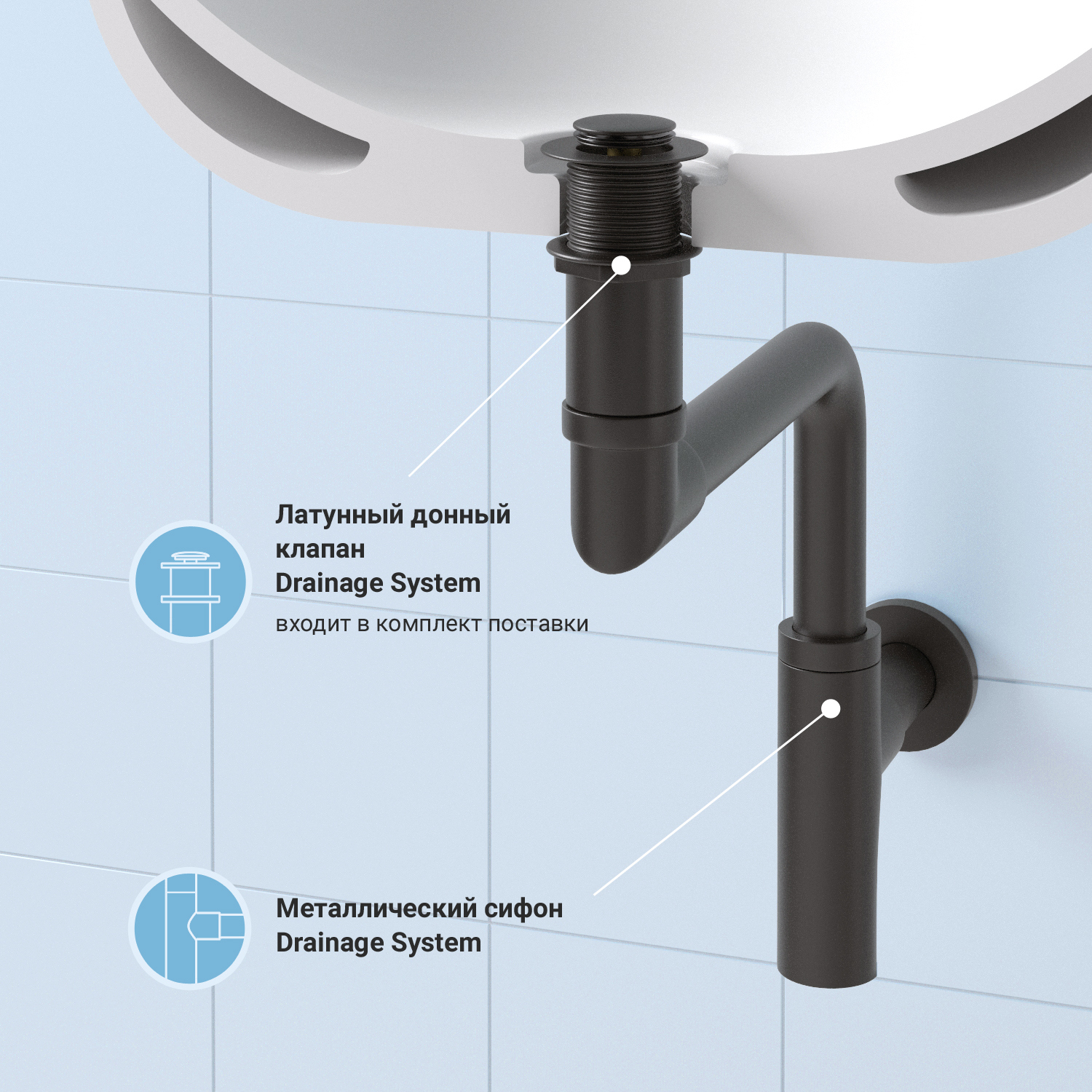 Латунный донный клапан
Drainage System
входит в комплект поставки

Металлический сифон
Drainage System