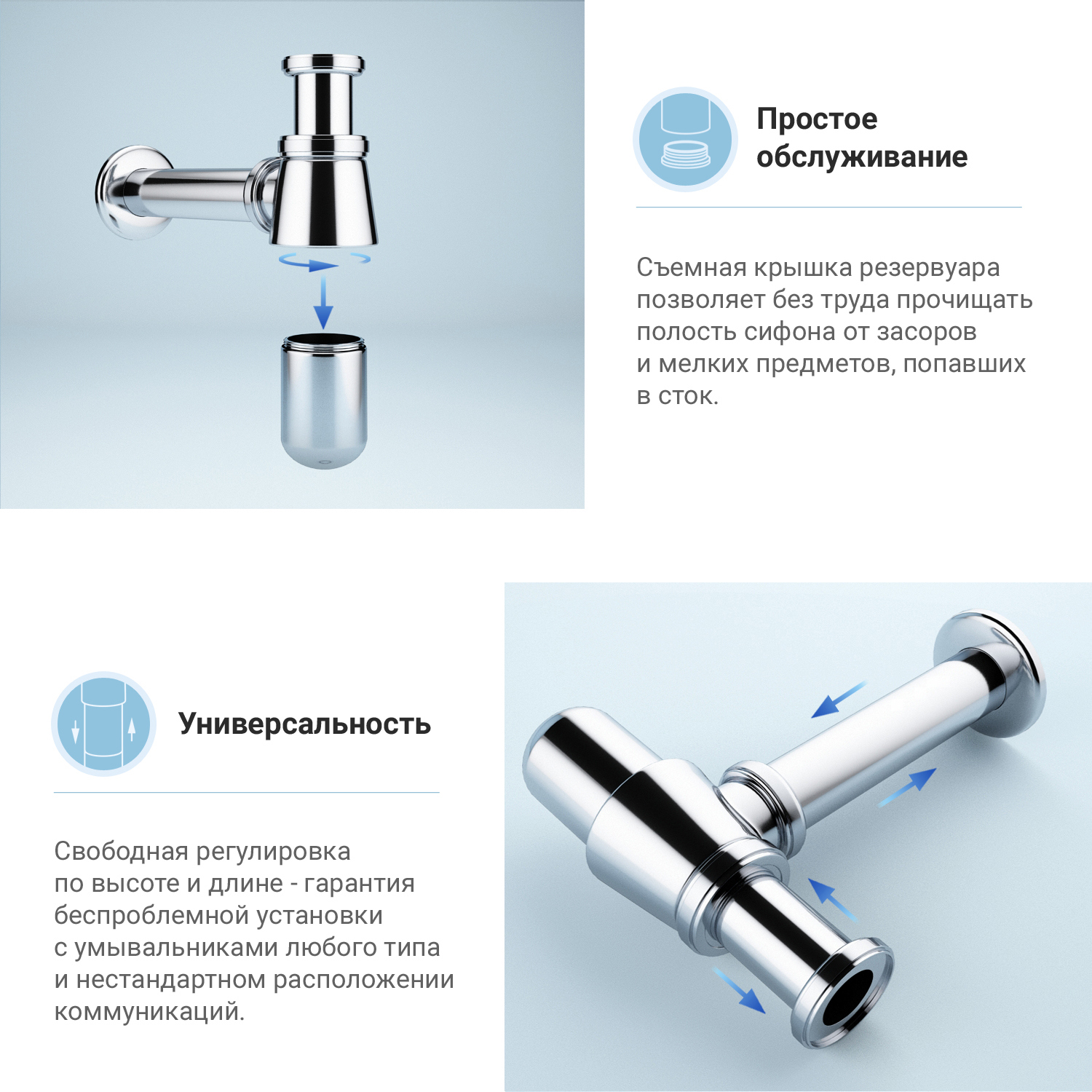 Простое обслуживание

Съемная крышка резервуара позволяет без труда прочищать полость сифона от засоров и мелких предметов, попавших в сток.

Универсальность

Свободная регулировка по высоте и длине - гарантия беспроблемной установки с умывальниками любого типа и нестандартном расположении коммуникаций.